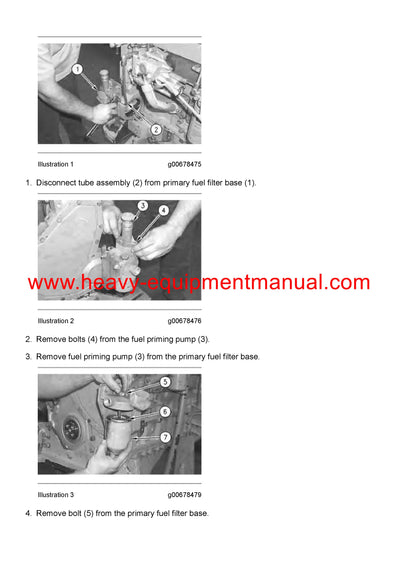 1

2

Illustration 1 g00678475

1. Disconnect tube assembly (2) from primary fuel filter base (1).

3

4

www.heavy-equipmentmanual.com

Illustration 2 g00678476

2. Remove bolts (4) from the fuel priming pump (3).

3. Remove fuel priming pump (3) from the primary fuel filter base.

5

6

7

Illustration 3 g00678479

4. Remove bolt (5) from the primary fuel filter base.