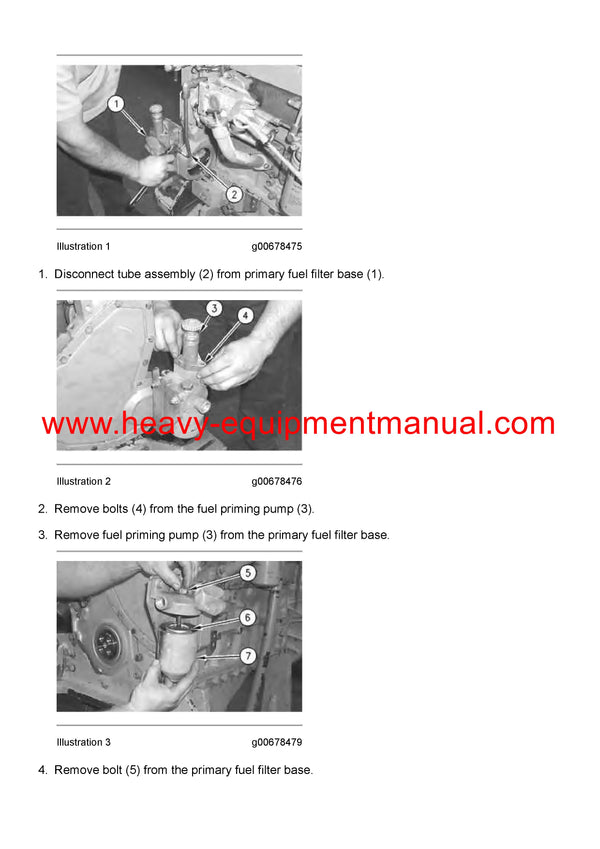 1

2

Illustration 1 g00678475

1. Disconnect tube assembly (2) from primary fuel filter base (1).

3

4

www.heavy-equipmentmanual.com

Illustration 2 g00678476

2. Remove bolts (4) from the fuel priming pump (3).

3. Remove fuel priming pump (3) from the primary fuel filter base.

5

6

7

Illustration 3 g00678479

4. Remove bolt (5) from the primary fuel filter base.