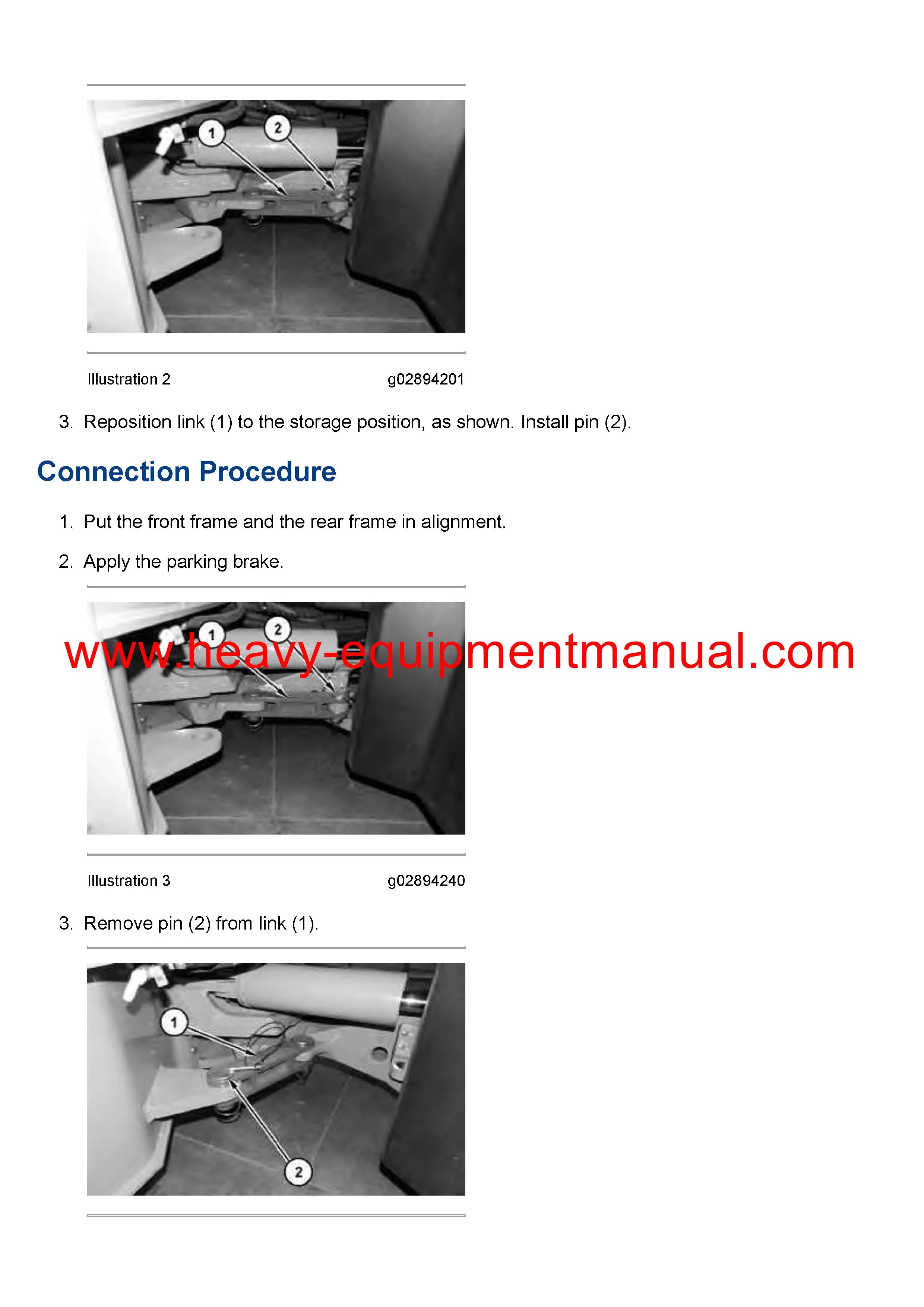 1

2

Illustration 2 g02894201

3. Reposition link (1) to the storage position, as shown. Install pin (2).

Connection Procedure

1. Put the front frame and the rear frame in alignment.

2. Apply the parking brake.

1

2

www.heavy-equipmentmanual.com

Illustration 3 g02894240

3. Remove pin (2) from link (1).

1

2