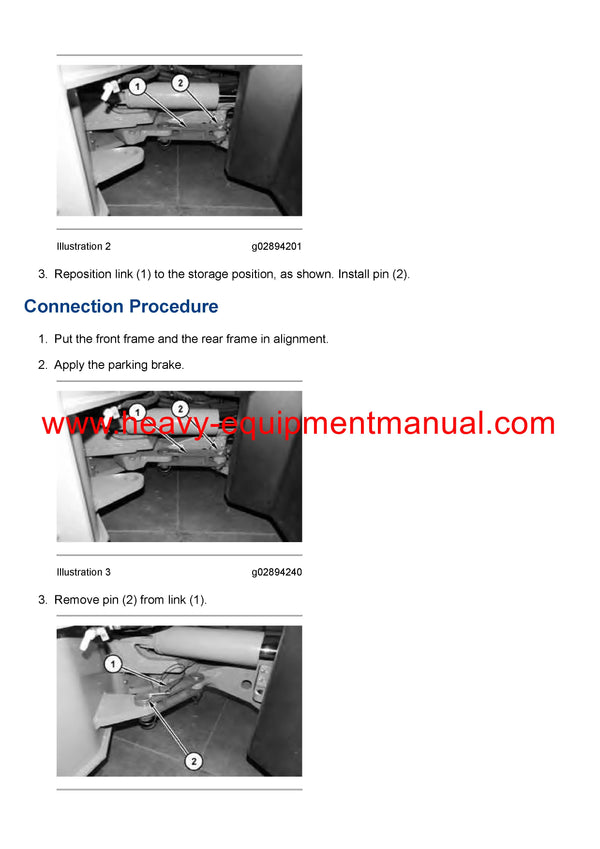 1 2

Illustration 2 g02894201

3. Reposition link (1) to the storage position, as shown. Install pin (2).

Connection Procedure

1. Put the front frame and the rear frame in alignment.

2. Apply the parking brake.

1 2

www.heavy-equipmentmanual.com

Illustration 3 g02894240

3. Remove pin (2) from link (1).

1

2