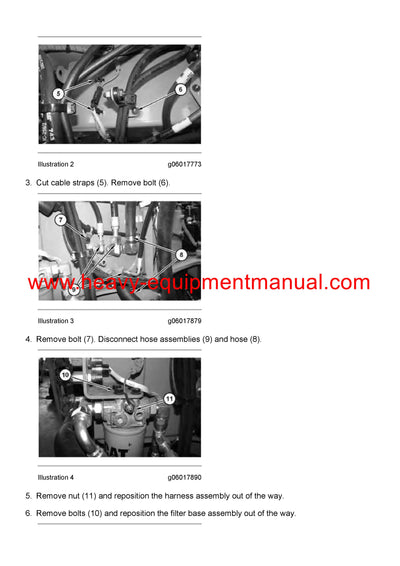 5

6

Illustration 2 g06017773

3. Cut cable straps (5). Remove bolt (6).

7

8

9

www.heavy-equipmentmanual.com

Illustration 3 g06017879

4. Remove bolt (7). Disconnect hose assemblies (9) and hose (8).

10

11

CAT

Illustration 4 g06017890

5. Remove nut (11) and reposition the harness assembly out of the way.

6. Remove bolts (10) and reposition the filter base assembly out of the way.