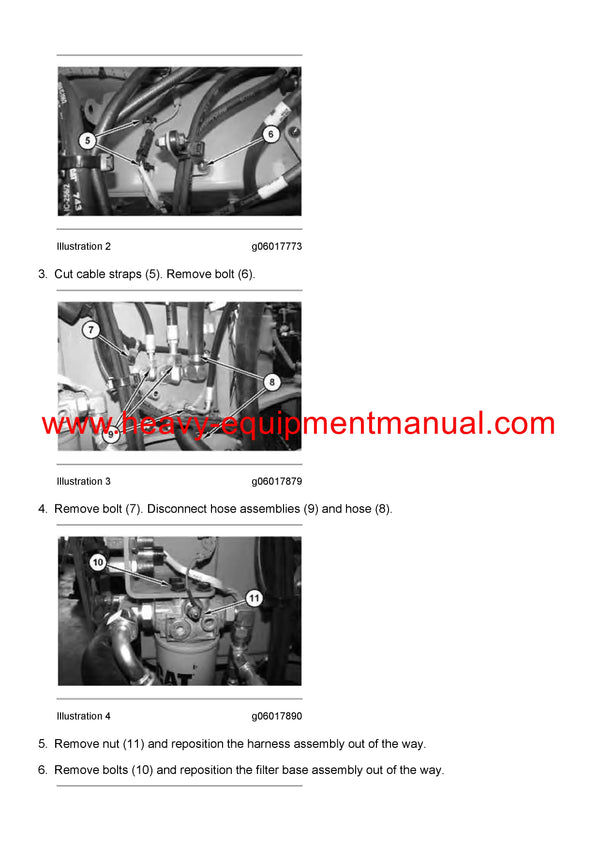 5

6

Illustration 2 g06017773

3. Cut cable straps (5). Remove bolt (6).

7

8

9

www.heavy-equipmentmanual.com

Illustration 3 g06017879

4. Remove bolt (7). Disconnect hose assemblies (9) and hose (8).

10

11

CAT

Illustration 4 g06017890

5. Remove nut (11) and reposition the harness assembly out of the way.

6. Remove bolts (10) and reposition the filter base assembly out of the way.