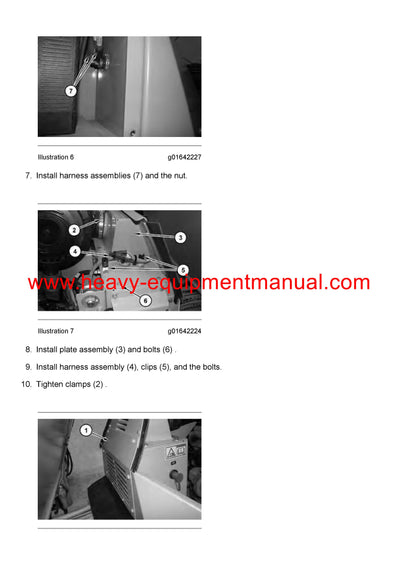 7

Illustration 6 g01642227

7. Install harness assemblies (7) and the nut.

2
3
4
5
6

www.heavy-equipmentmanual.com

Illustration 7 g01642224

8. Install plate assembly (3) and bolts (6) .

9. Install harness assembly (4), clips (5), and the bolts.

10. Tighten clamps (2) .

1