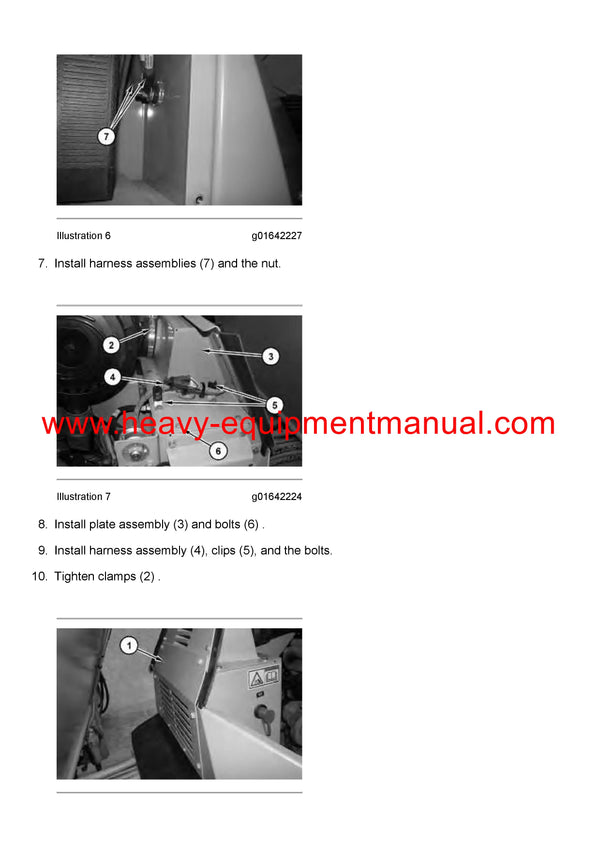 7

Illustration 6 g01642227

7. Install harness assemblies (7) and the nut.

2
3
4
5
6

www.heavy-equipmentmanual.com

Illustration 7 g01642224

8. Install plate assembly (3) and bolts (6) .

9. Install harness assembly (4), clips (5), and the bolts.

10. Tighten clamps (2) .

1