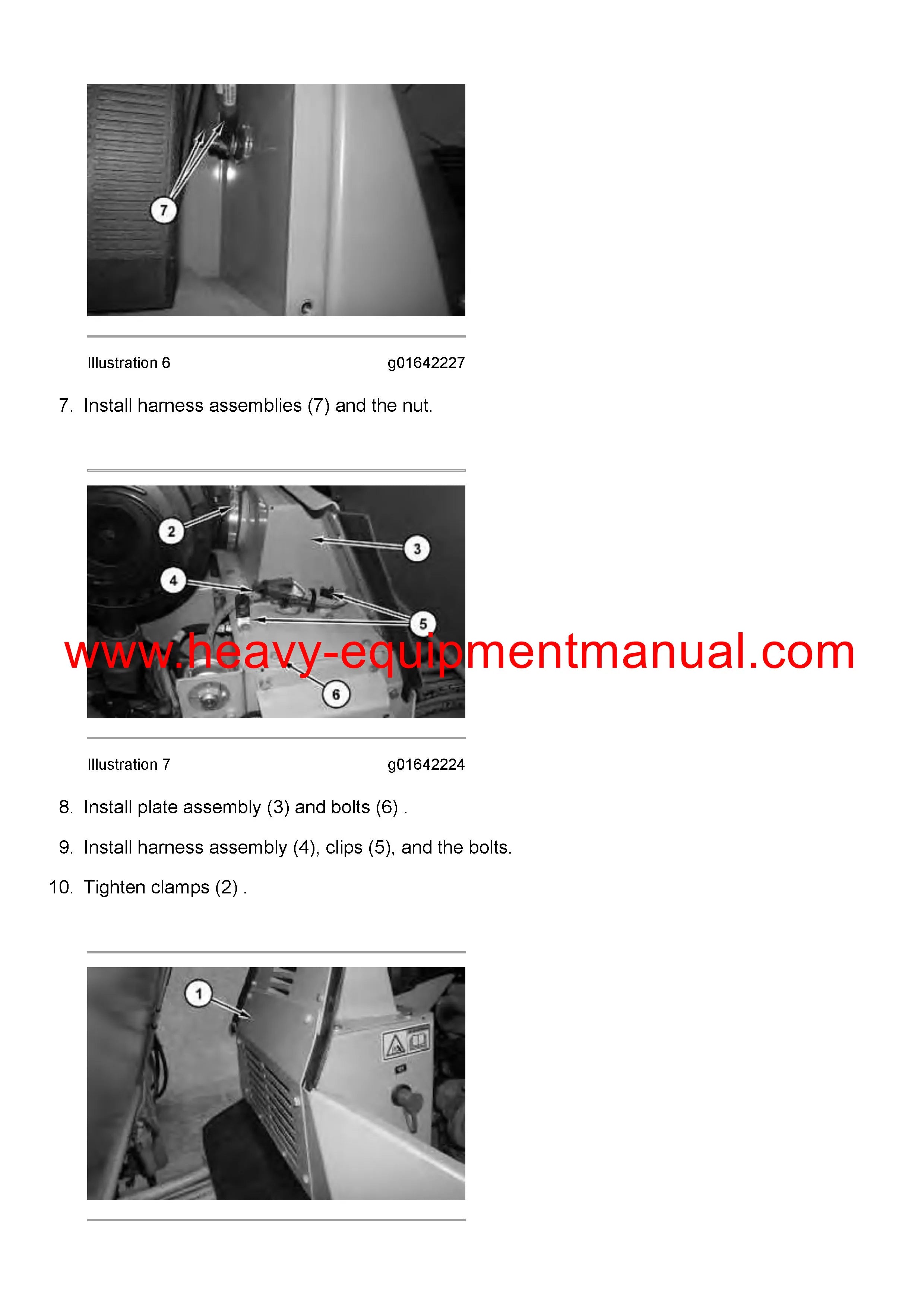 7

Illustration 6 g01642227

7. Install harness assemblies (7) and the nut.

2
3
4
5
6

www.heavy-equipmentmanual.com

Illustration 7 g01642224

8. Install plate assembly (3) and bolts (6) .

9. Install harness assembly (4), clips (5), and the bolts.

10. Tighten clamps (2) .

1