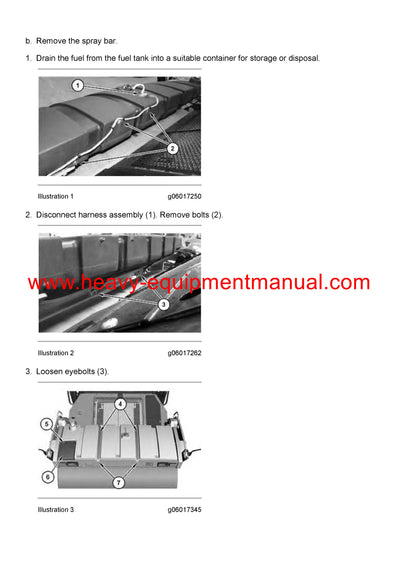 b. Remove the spray bar.

1. Drain the fuel from the fuel tank into a suitable container for storage or disposal.

1

2

Illustration 1 g06017250

2. Disconnect harness assembly (1). Remove bolts (2).

www.heavy-equipmentmanual.com

3

Illustration 2 g06017262

3. Loosen eyebolts (3).

4

5

6

7

Illustration 3 g06017345