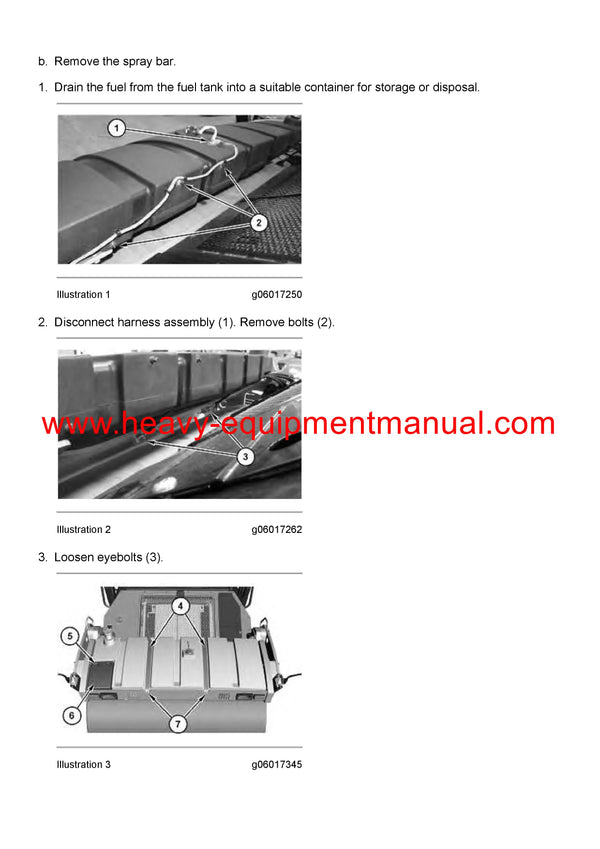 b. Remove the spray bar.

1. Drain the fuel from the fuel tank into a suitable container for storage or disposal.

1
2

Illustration 1 g06017250

2. Disconnect harness assembly (1). Remove bolts (2).

www.heavy-equipmentmanual.com

3

Illustration 2 g06017262

3. Loosen eyebolts (3).

4
5
6
7

Illustration 3 g06017345