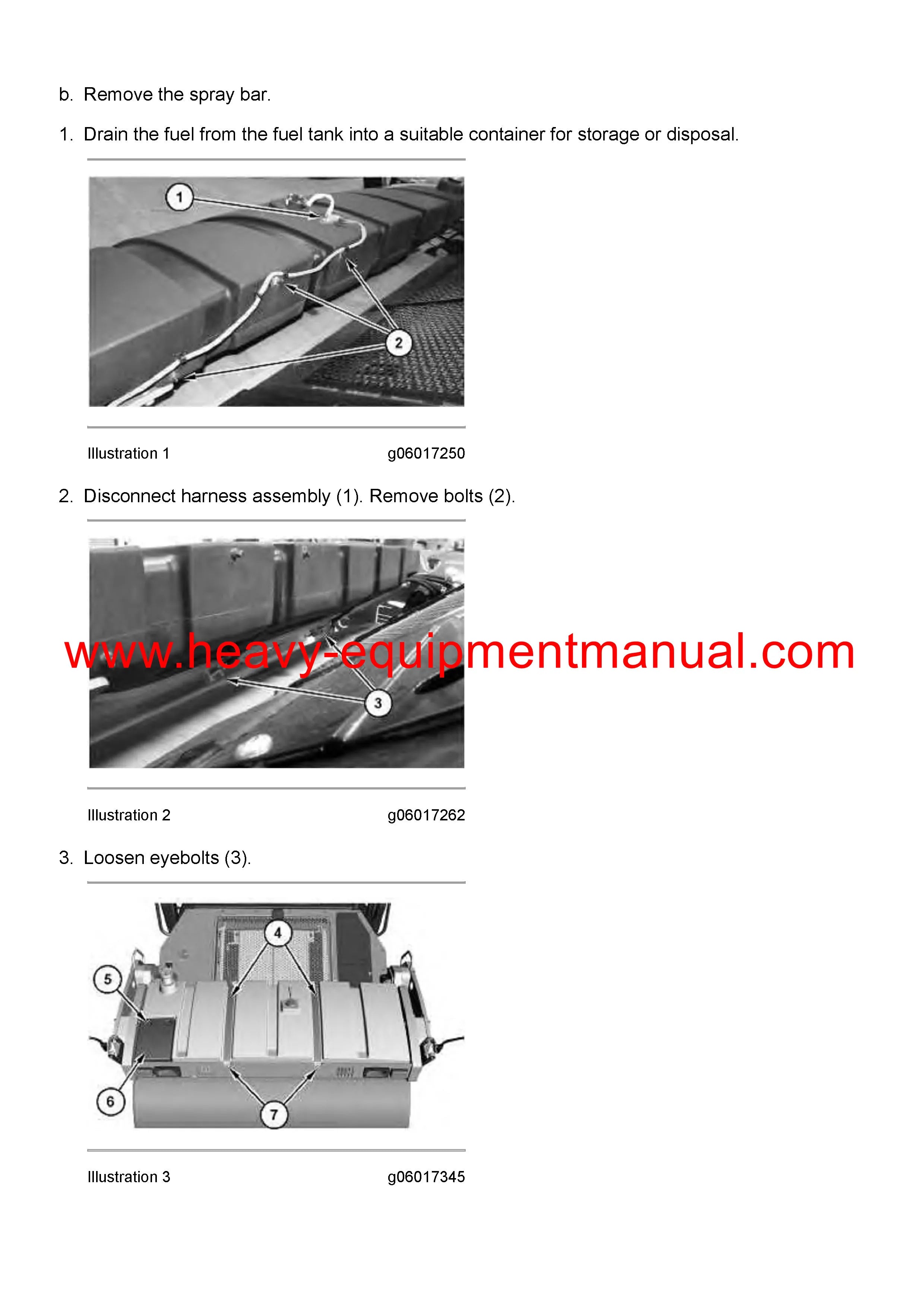 b. Remove the spray bar.

1. Drain the fuel from the fuel tank into a suitable container for storage or disposal.

1

2

Illustration 1 g06017250

2. Disconnect harness assembly (1). Remove bolts (2).

www.heavy-equipmentmanual.com

3

Illustration 2 g06017262

3. Loosen eyebolts (3).

4

5

6

7

Illustration 3 g06017345