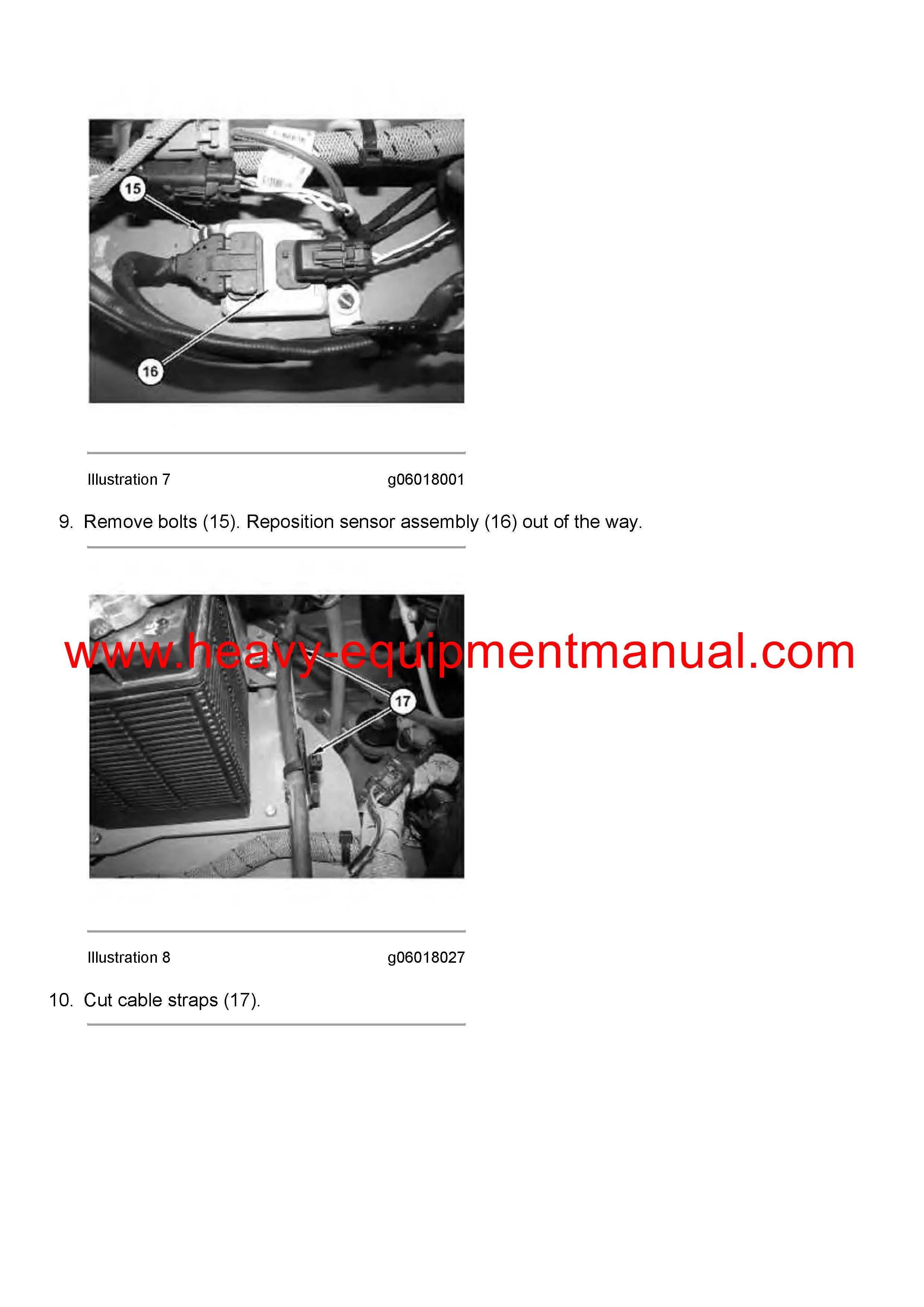 15

16

Illustration 7 g06018001

9. Remove bolts (15). Reposition sensor assembly (16) out of the way.

www.heavy-equipmentmanual.com

17

Illustration 8 g06018027

10. Cut cable straps (17).