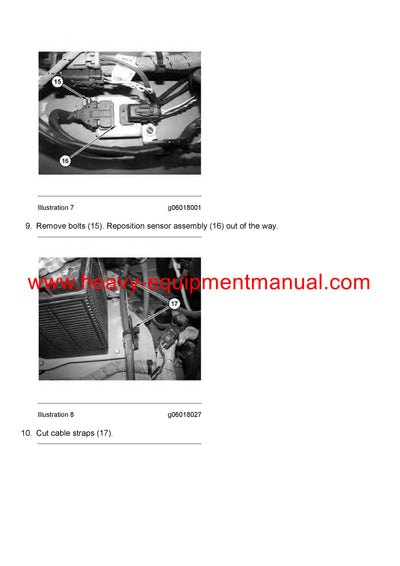 15

16

Illustration 7 g06018001

9. Remove bolts (15). Reposition sensor assembly (16) out of the way.

www.heavy-equipmentmanual.com

17

Illustration 8 g06018027

10. Cut cable straps (17).