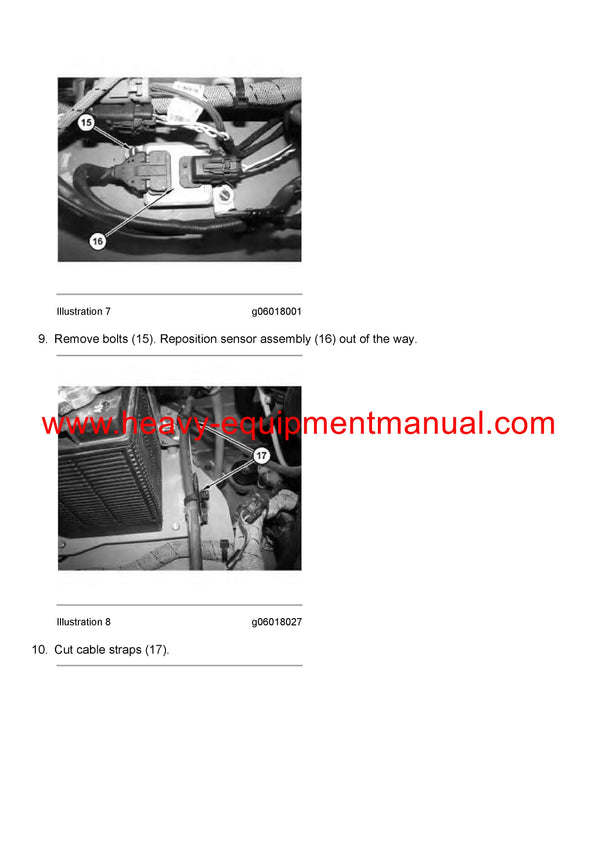 15

16

Illustration 7 g06018001

9. Remove bolts (15). Reposition sensor assembly (16) out of the way.

www.heavy-equipmentmanual.com

17

Illustration 8 g06018027

10. Cut cable straps (17).