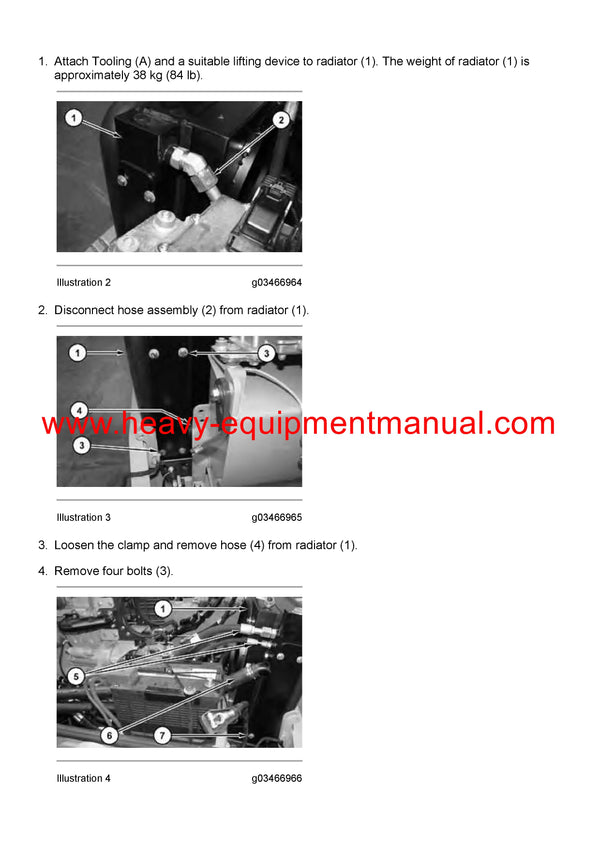 1. Attach Tooling (A) and a suitable lifting device to radiator (1). The weight of radiator (1) is approximately 38 kg (84 lb).

1
2

Illustration 2 g03466964

2. Disconnect hose assembly (2) from radiator (1).

1
3
4
3

www.heavy-equipmentmanual.com

Illustration 3 g03466965

3. Loosen the clamp and remove hose (4) from radiator (1).

4. Remove four bolts (3).

1
5
6
7

Illustration 4 g03466966