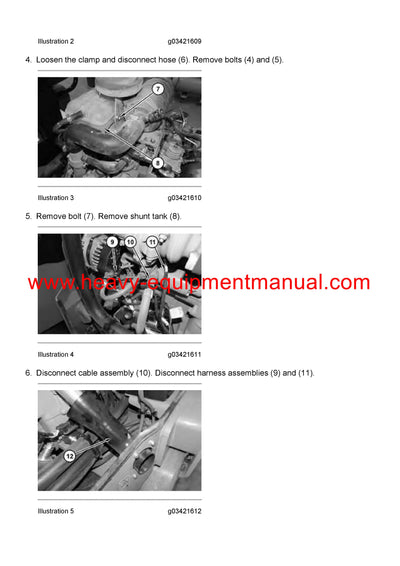 Illustration 2 g03421609

4. Loosen the clamp and disconnect hose (6). Remove bolts (4) and (5).

7

8

Illustration 3 g03421610

5. Remove bolt (7). Remove shunt tank (8).

9 10 11

www.heavy-equipmentmanual.com

Illustration 4 g03421611

6. Disconnect cable assembly (10). Disconnect harness assemblies (9) and (11).

12

Illustration 5 g03421612