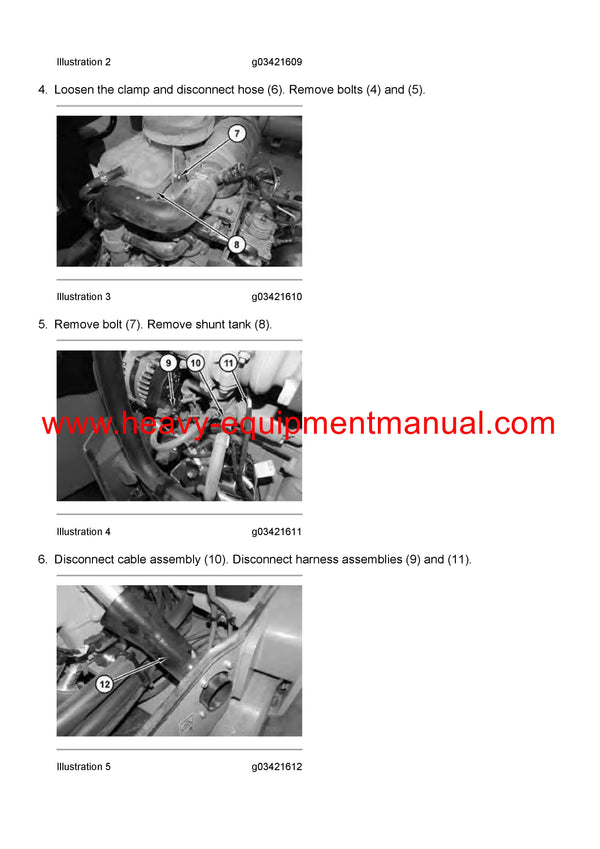 Illustration 2 g03421609

4. Loosen the clamp and disconnect hose (6). Remove bolts (4) and (5).

7

8

Illustration 3 g03421610

5. Remove bolt (7). Remove shunt tank (8).

9 10 11

www.heavy-equipmentmanual.com

Illustration 4 g03421611

6. Disconnect cable assembly (10). Disconnect harness assemblies (9) and (11).

12

Illustration 5 g03421612