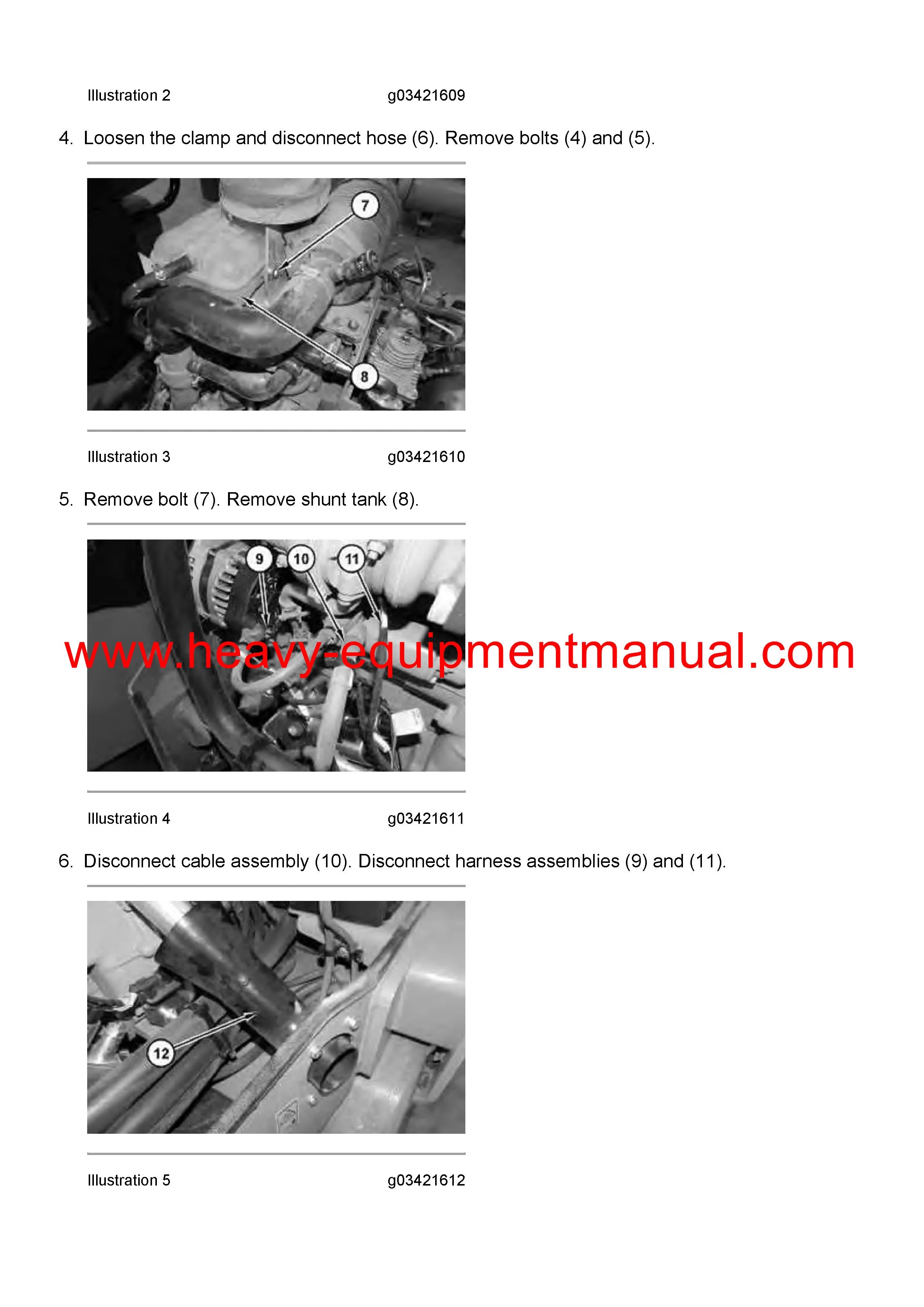 Illustration 2 g03421609

4. Loosen the clamp and disconnect hose (6). Remove bolts (4) and (5).

7

8

Illustration 3 g03421610

5. Remove bolt (7). Remove shunt tank (8).

9 10 11

www.heavy-equipmentmanual.com

Illustration 4 g03421611

6. Disconnect cable assembly (10). Disconnect harness assemblies (9) and (11).

12

Illustration 5 g03421612