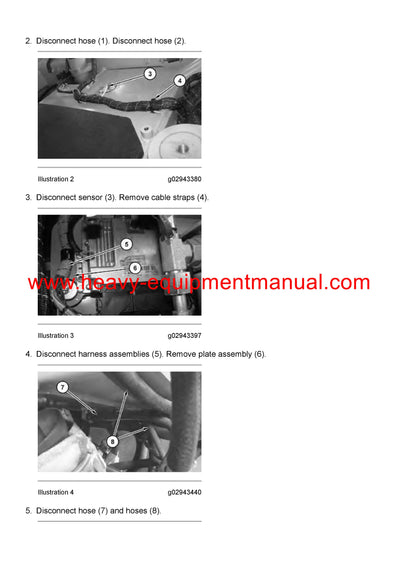 2. Disconnect hose (1). Disconnect hose (2).

3

4

Illustration 2 g02943380

3. Disconnect sensor (3). Remove cable straps (4).

5

6

www.heavy-equipmentmanual.com

Illustration 3 g02943397

4. Disconnect harness assemblies (5). Remove plate assembly (6).

7

8

Illustration 4 g02943440

5. Disconnect hose (7) and hoses (8).