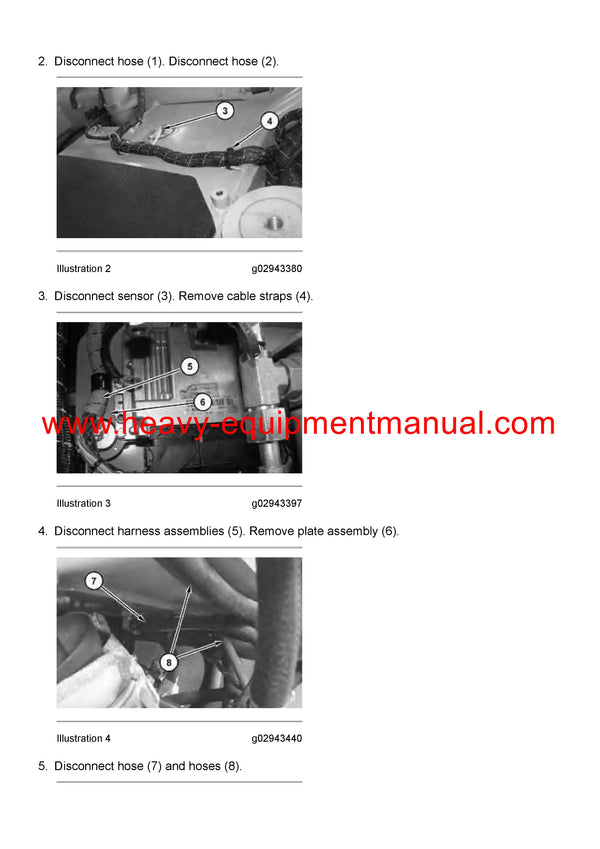 2. Disconnect hose (1). Disconnect hose (2).

3

4

Illustration 2 g02943380

3. Disconnect sensor (3). Remove cable straps (4).

5

6

www.heavy-equipmentmanual.com

Illustration 3 g02943397

4. Disconnect harness assemblies (5). Remove plate assembly (6).

7

8

Illustration 4 g02943440

5. Disconnect hose (7) and hoses (8).