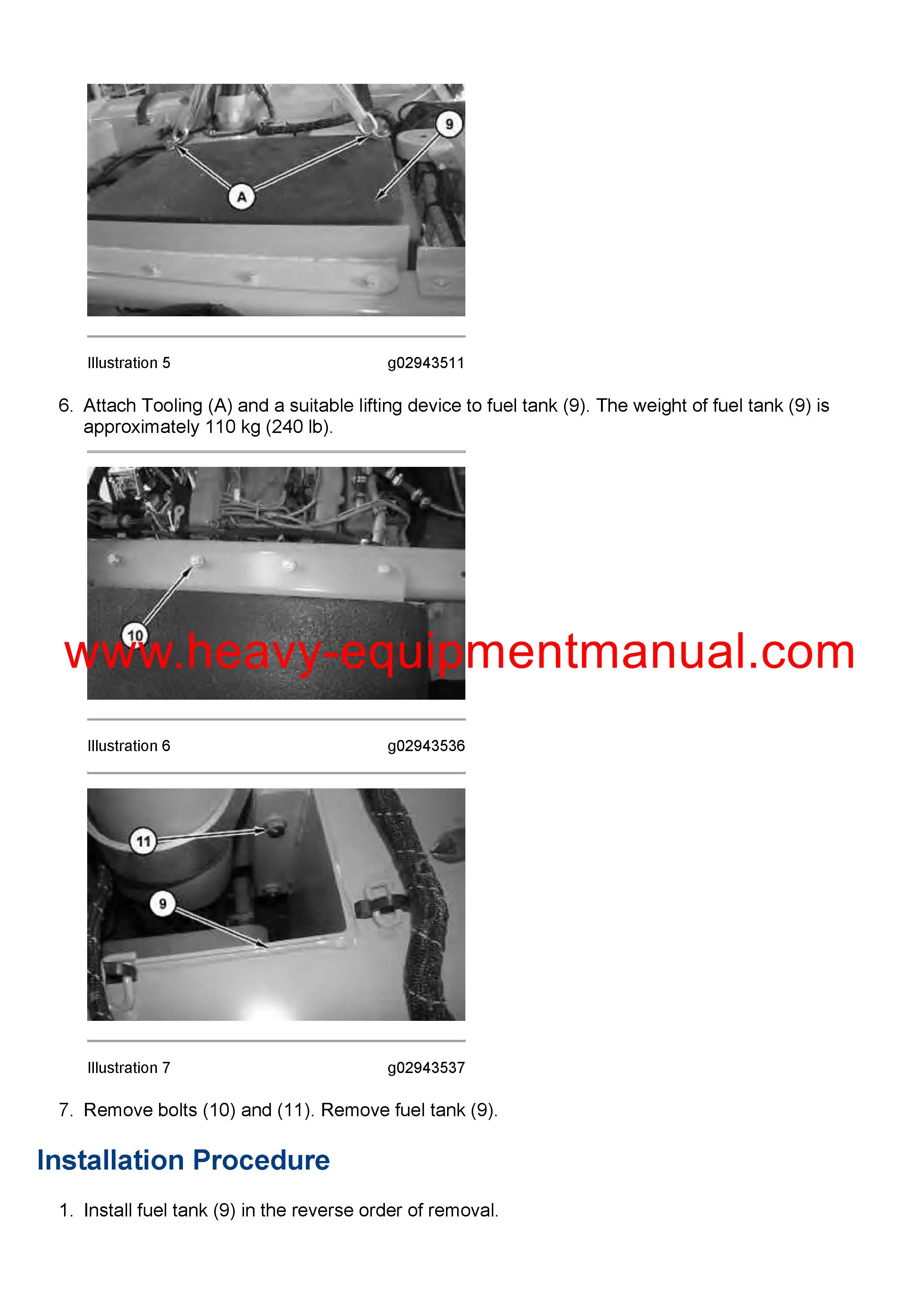 9

A

Illustration 5 g02943511

6. Attach Tooling (A) and a suitable lifting device to fuel tank (9). The weight of fuel tank (9) is approximately 110 kg (240 lb).

10

www.heavy-equipmentmanual.com

Illustration 6 g02943536

11

9

Illustration 7 g02943537

7. Remove bolts (10) and (11). Remove fuel tank (9).

Installation Procedure

1. Install fuel tank (9) in the reverse order of removal.