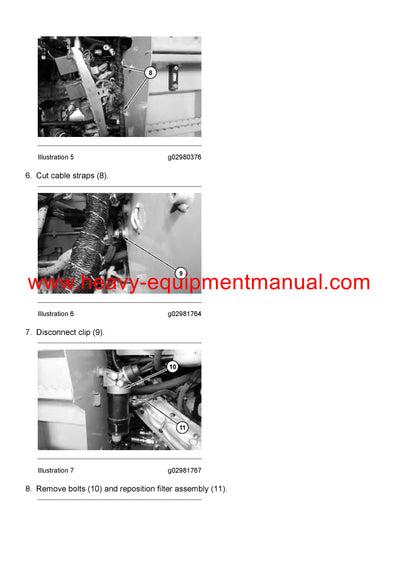 8

Illustration 5 g02980376

6. Cut cable straps (8).

9

www.heavy-equipmentmanual.com

Illustration 6 g02981764

7. Disconnect clip (9).

10

11

Illustration 7 g02981767

8. Remove bolts (10) and reposition filter assembly (11).