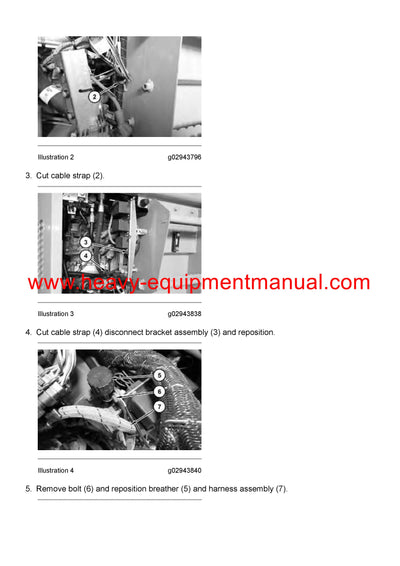 2

Illustration 2 g02943796

3. Cut cable strap (2).

3
4

www.heavy-equipmentmanual.com

Illustration 3 g02943838

4. Cut cable strap (4) disconnect bracket assembly (3) and reposition.

5
6
7

Illustration 4 g02943840

5. Remove bolt (6) and reposition breather (5) and harness assembly (7).