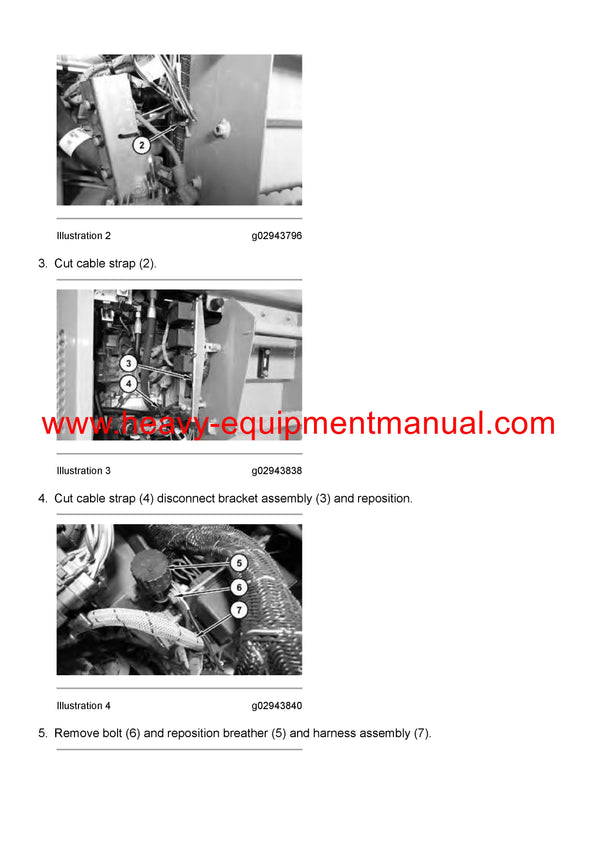 2

Illustration 2 g02943796

3. Cut cable strap (2).

3
4

www.heavy-equipmentmanual.com

Illustration 3 g02943838

4. Cut cable strap (4) disconnect bracket assembly (3) and reposition.

5
6
7

Illustration 4 g02943840

5. Remove bolt (6) and reposition breather (5) and harness assembly (7).