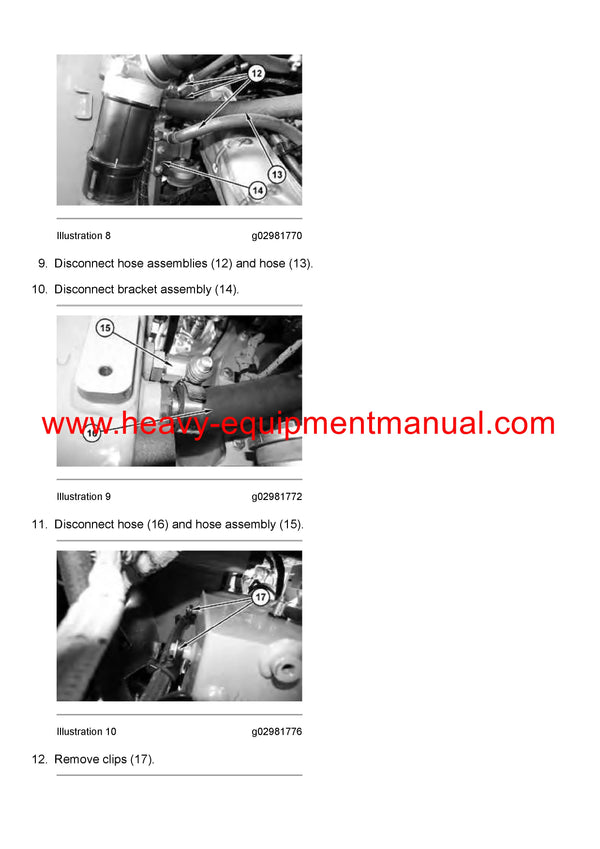 12

13

14

Illustration 8 g02981770

9. Disconnect hose assemblies (12) and hose (13).

10. Disconnect bracket assembly (14).

15

16

www.heavy-equipmentmanual.com

Illustration 9 g02981772

11. Disconnect hose (16) and hose assembly (15).

17

Illustration 10 g02981776

12. Remove clips (17).