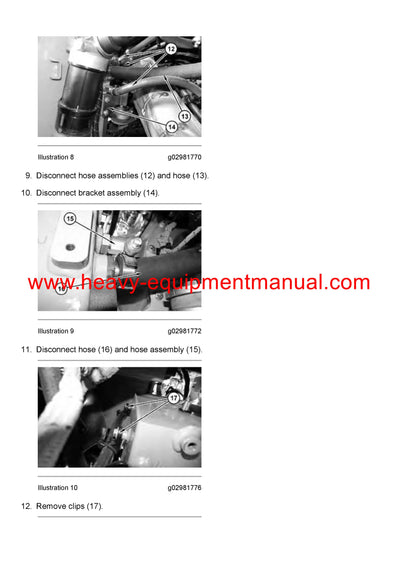 12

13

14

Illustration 8 g02981770

9. Disconnect hose assemblies (12) and hose (13).

10. Disconnect bracket assembly (14).

15

16

www.heavy-equipmentmanual.com

Illustration 9 g02981772

11. Disconnect hose (16) and hose assembly (15).

17

Illustration 10 g02981776

12. Remove clips (17).