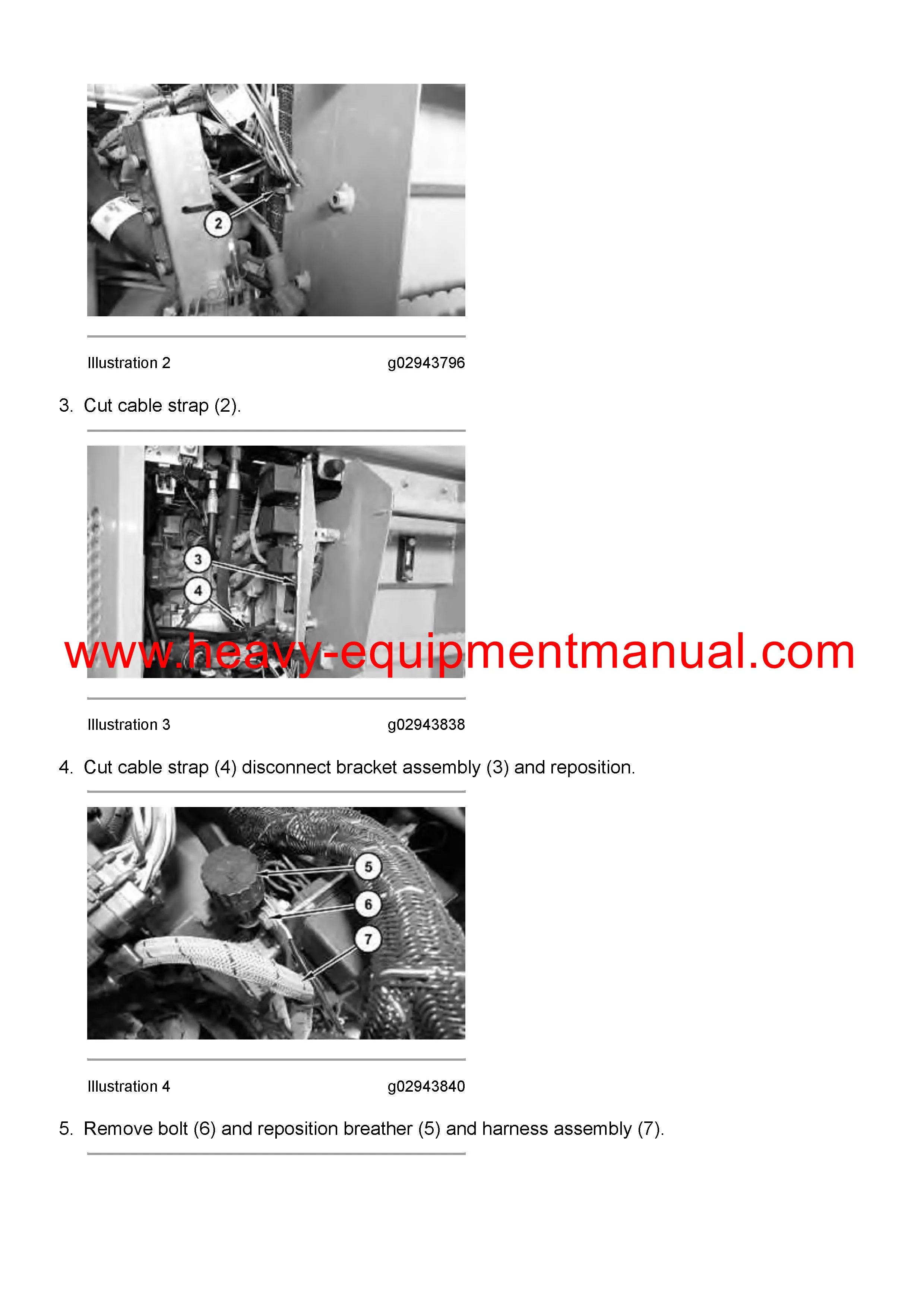 2

Illustration 2 g02943796

3. Cut cable strap (2).

3
4

www.heavy-equipmentmanual.com

Illustration 3 g02943838

4. Cut cable strap (4) disconnect bracket assembly (3) and reposition.

5
6
7

Illustration 4 g02943840

5. Remove bolt (6) and reposition breather (5) and harness assembly (7).