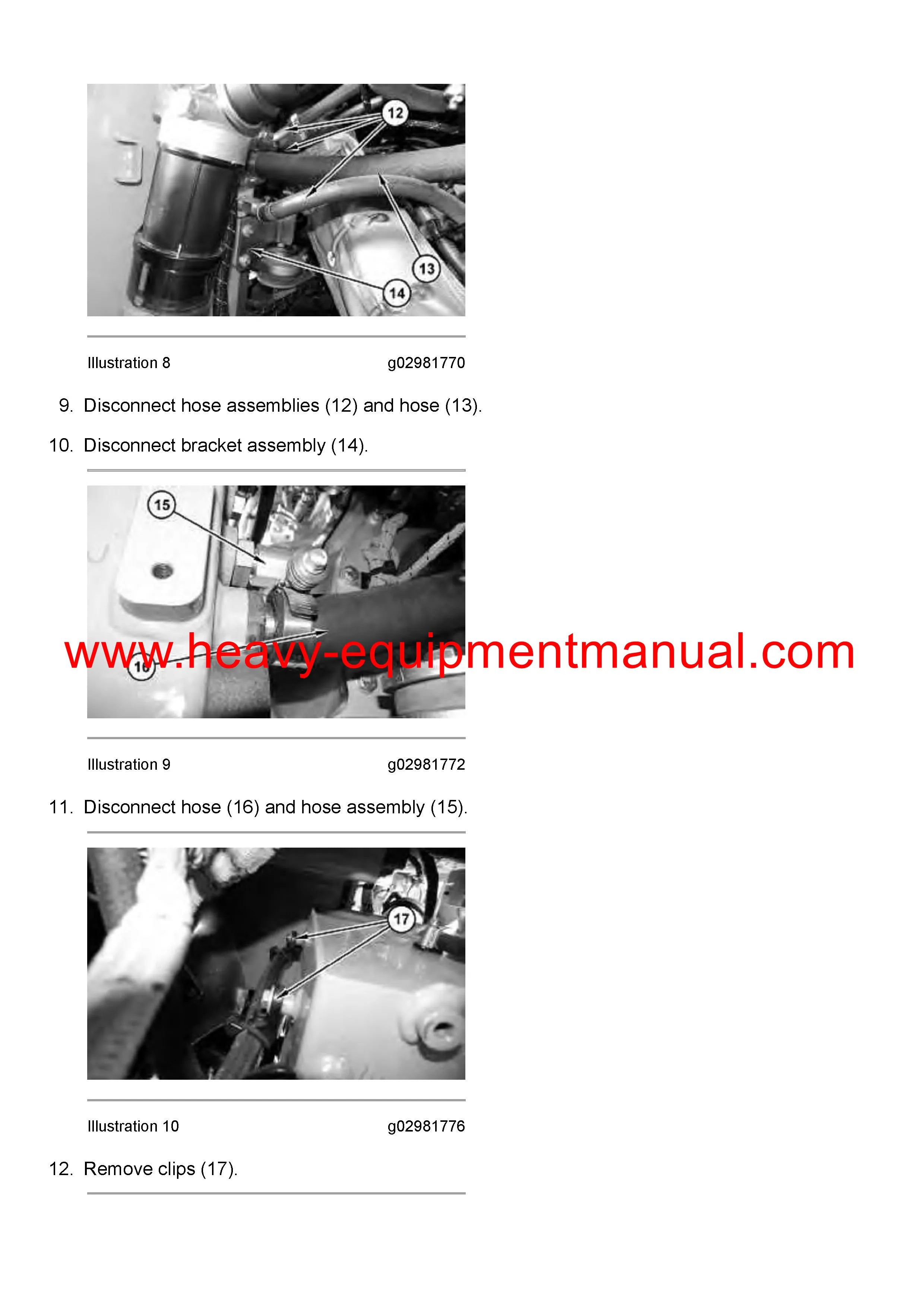 12

13

14

Illustration 8 g02981770

9. Disconnect hose assemblies (12) and hose (13).

10. Disconnect bracket assembly (14).

15

16

www.heavy-equipmentmanual.com

Illustration 9 g02981772

11. Disconnect hose (16) and hose assembly (15).

17

Illustration 10 g02981776

12. Remove clips (17).