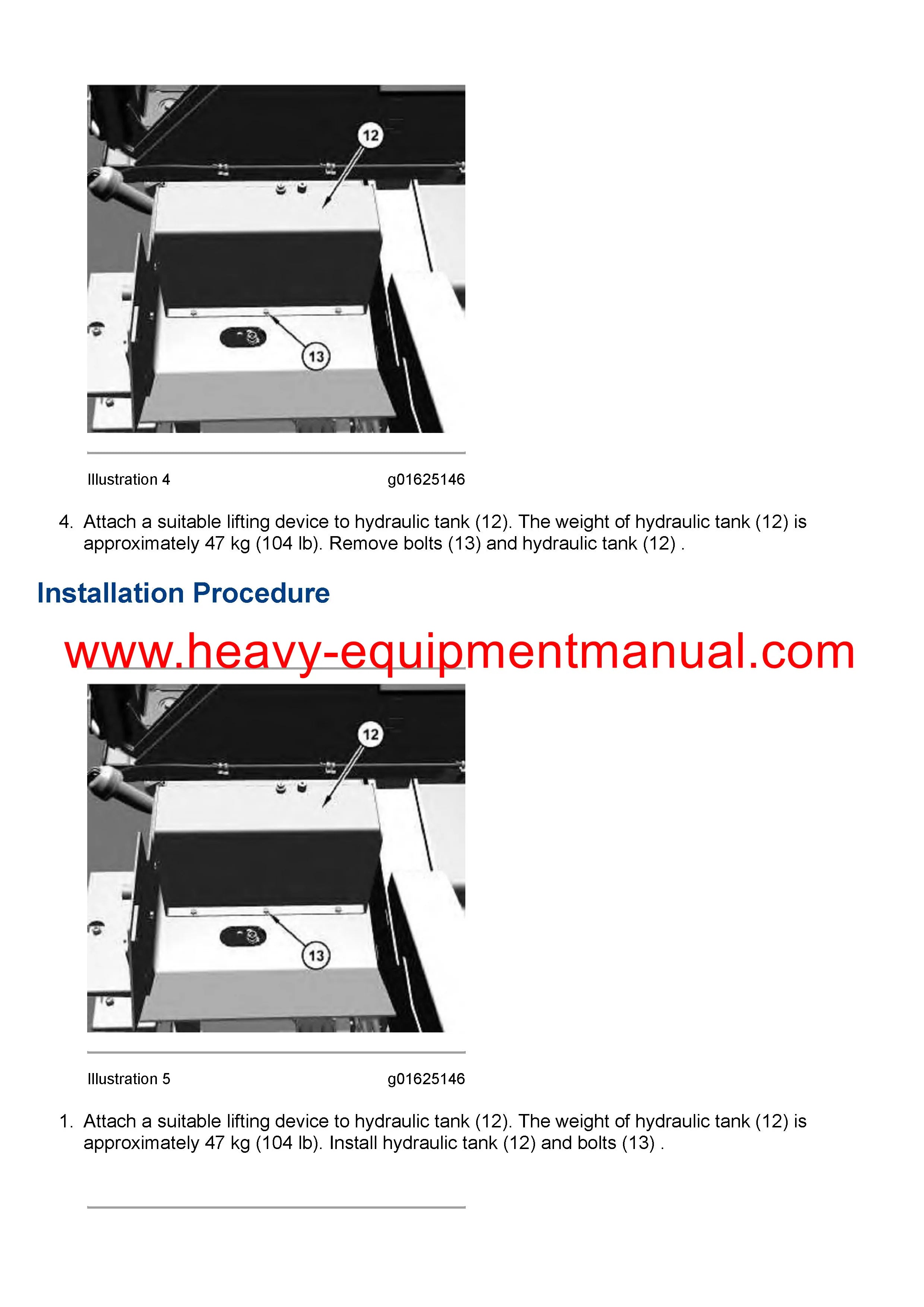 12

13

Illustration 4 g01625146

4. Attach a suitable lifting device to hydraulic tank (12). The weight of hydraulic tank (12) is approximately 47 kg (104 lb). Remove bolts (13) and hydraulic tank (12) .

Installation Procedure

www.heavy-equipmentmanual.com

12

13

Illustration 5 g01625146

1. Attach a suitable lifting device to hydraulic tank (12). The weight of hydraulic tank (12) is approximately 47 kg (104 lb). Install hydraulic tank (12) and bolts (13) .