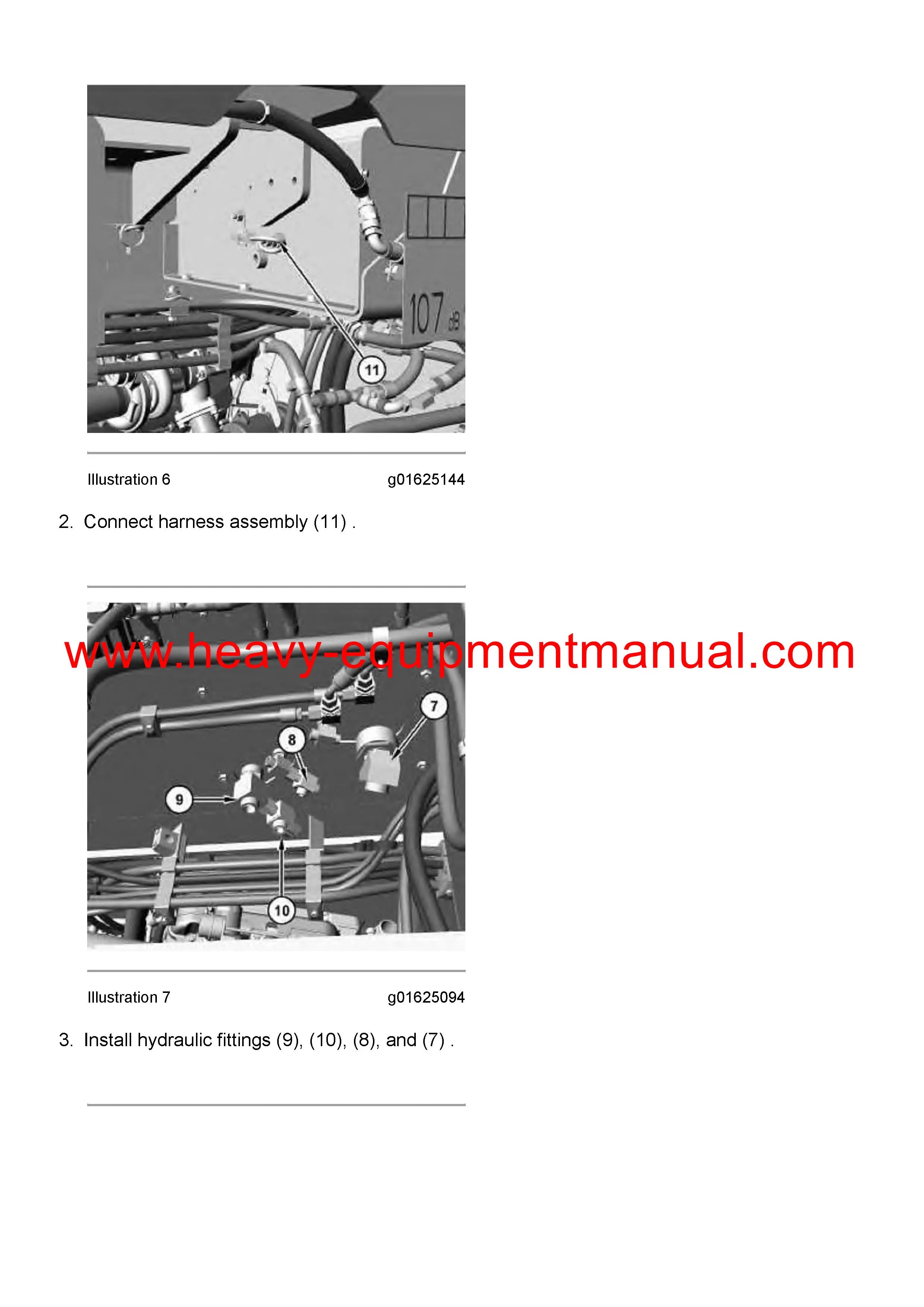 107 dB

11

Illustration 6 g01625144

2. Connect harness assembly (11) .

www.heavy-equipmentmanual.com

7

8

9

10

Illustration 7 g01625094

3. Install hydraulic fittings (9), (10), (8), and (7) .