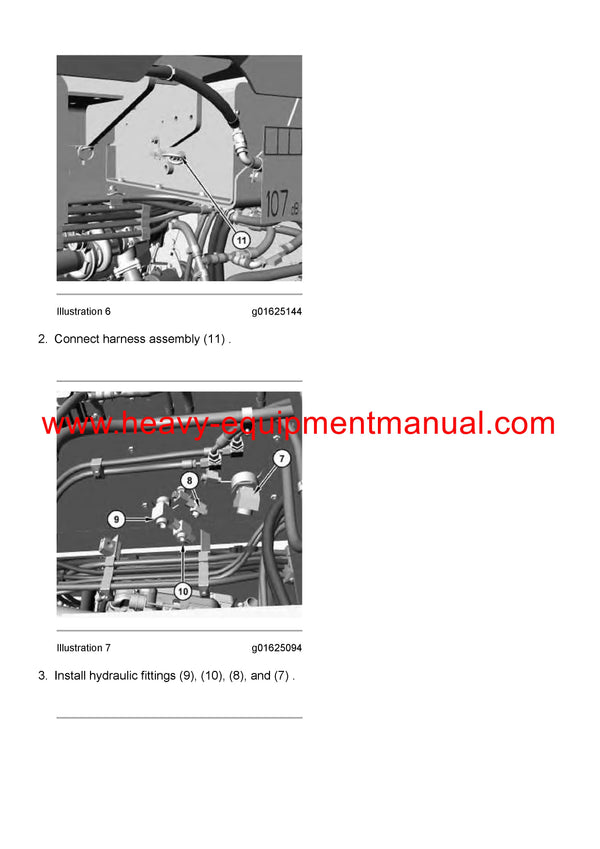 107 dB

11

Illustration 6 g01625144

2. Connect harness assembly (11) .

www.heavy-equipmentmanual.com

7

8

9

10

Illustration 7 g01625094

3. Install hydraulic fittings (9), (10), (8), and (7) .