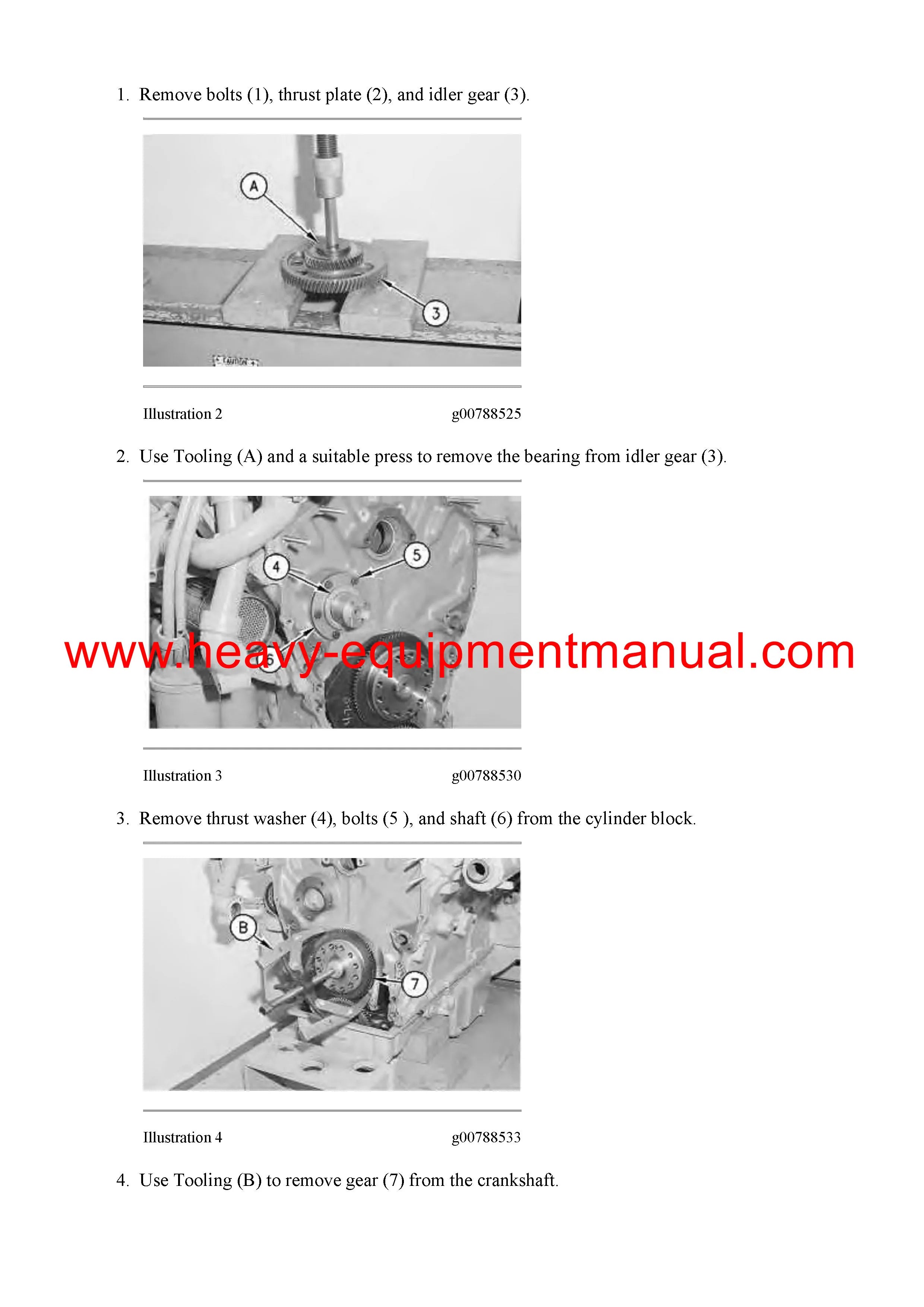 1. Remove bolts (1), thrust plate (2), and idler gear (3).

A

3

CAUTION

Illustration 2 g00788525

2. Use Tooling (A) and a suitable press to remove the bearing from idler gear (3).

4

5

6

www.heavy-equipmentmanual.com

Illustration 3 g00788530

3. Remove thrust washer (4), bolts (5 ), and shaft (6) from the cylinder block.

B

7

Illustration 4 g00788533

4. Use Tooling (B) to remove gear (7) from the crankshaft.