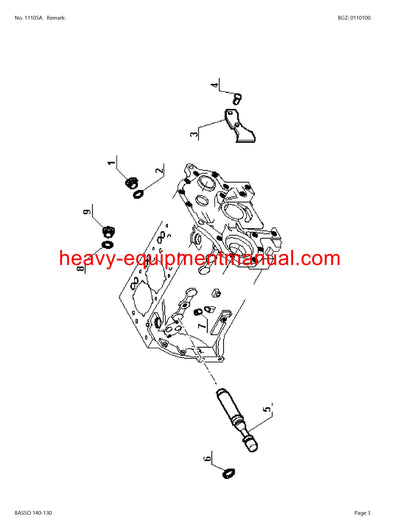 No. 11105A Remark:

BGZ: 0110100

4

3

1

2

9

8

heavy-equipmentmanual.com

7

5

6

BASSO 140-130

Page 3