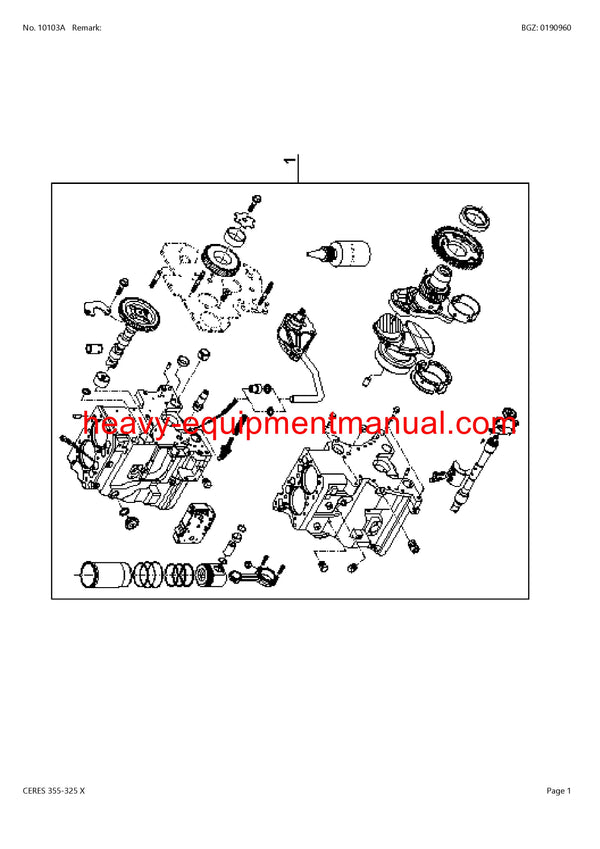 No. 10103A Remark:

BGZ: 0190960

1

heavy-equipmentmanual.com

CERES 355-325 X

Page 1