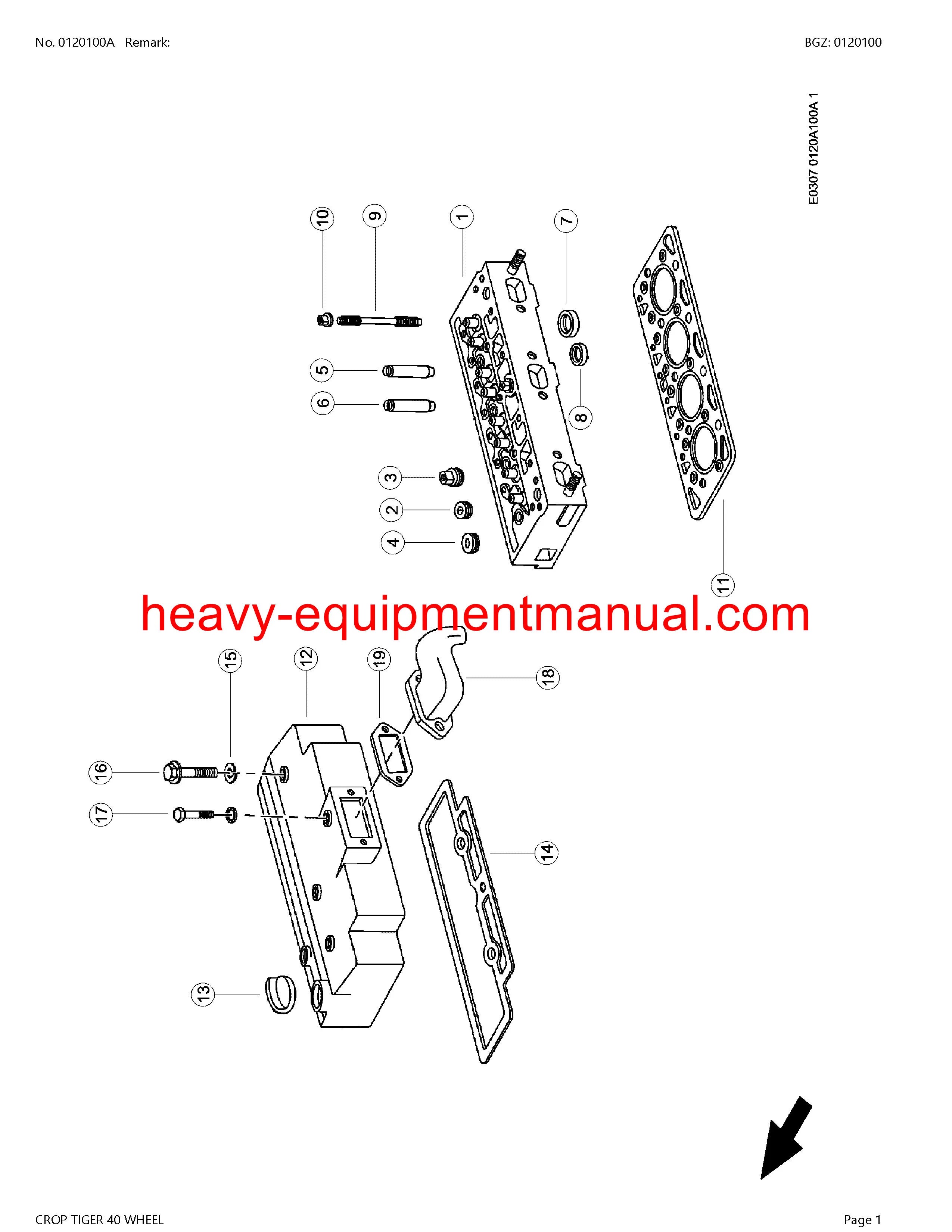 No. 0120100A Remark:

BGZ: 0120100

E0307 0120A100A 1

10
9
1
7
5
6
8
3
2
4
11

heavy-equipmentmanual.com

15
12
19
18
16
17
14
13

CROP TIGER 40 WHEEL

Page 1