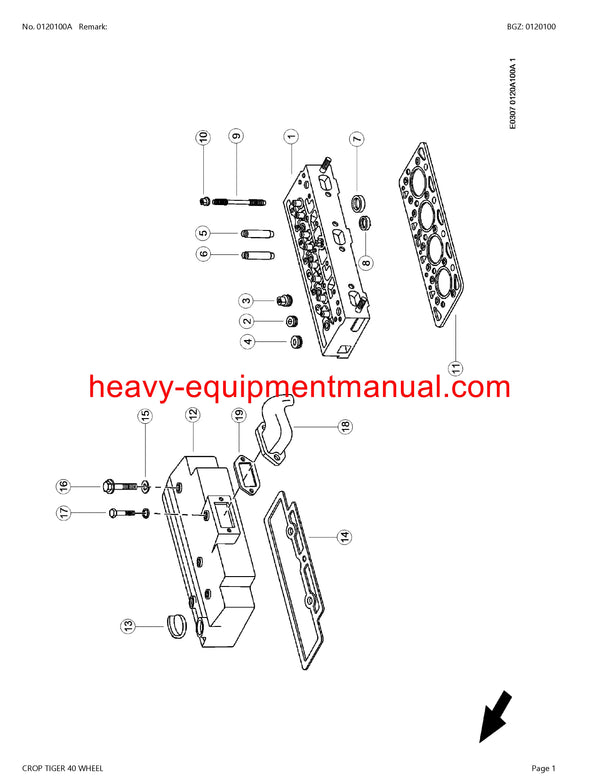 No. 0120100A Remark:

BGZ: 0120100

E0307 0120A100A 1

10
9
1
7
5
6
8
3
2
4
11

heavy-equipmentmanual.com

15
12
19
18
16
17
14
13

CROP TIGER 40 WHEEL

Page 1