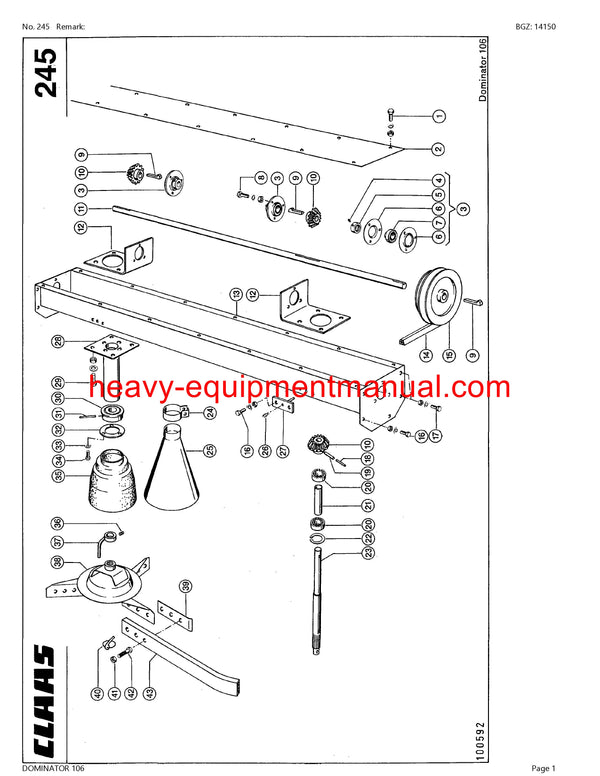 No. 245 Remark:

BGZ: 14150

245

Dominator 106

1
2
9
10
3
8
3
9
10
4
5
6
7
6
3
11
12
13
12
14
15
9
28
29
30
31
32
33
34
35
24
25
16
26
27
16
17
10
18
19
20
21
20
22
23
36
37
38
39
40
41
42
43

heavy-equipmentmanual.com

CLAAS

100592

DOMINATOR 106

Page 1