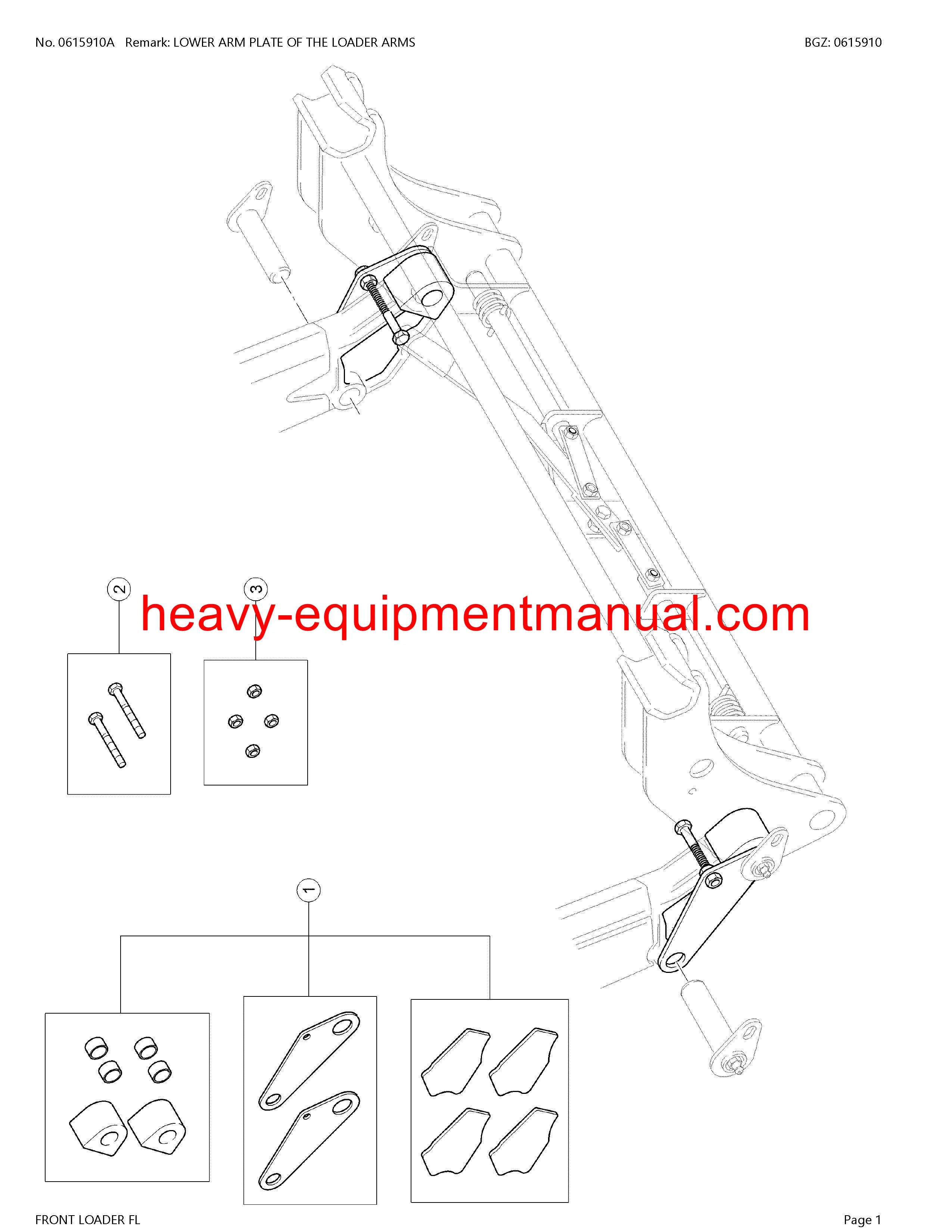 No. 0615910A Remark: LOWER ARM PLATE OF THE LOADER ARMS

BGZ: 0615910

2

3

heavy-equipmentmanual.com

1

FRONT LOADER FL

Page 1