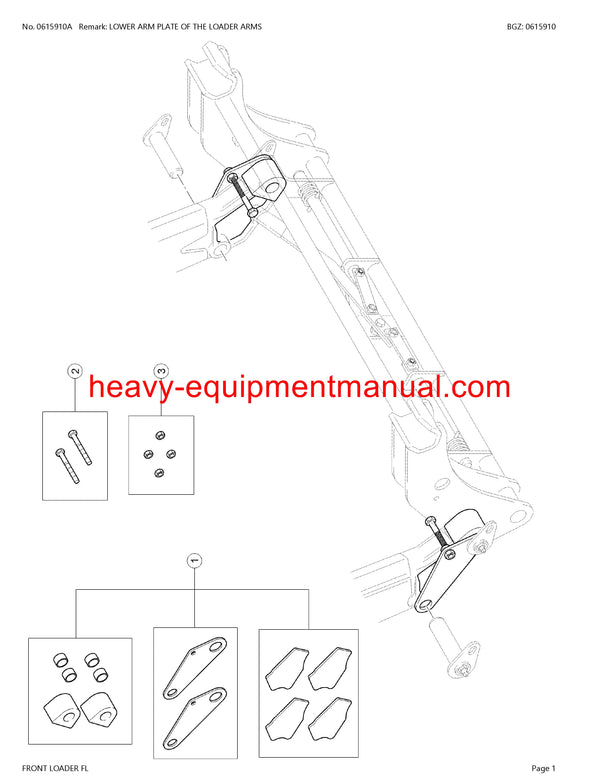 No. 0615910A Remark: LOWER ARM PLATE OF THE LOADER ARMS

BGZ: 0615910

2

3

heavy-equipmentmanual.com

1

FRONT LOADER FL

Page 1