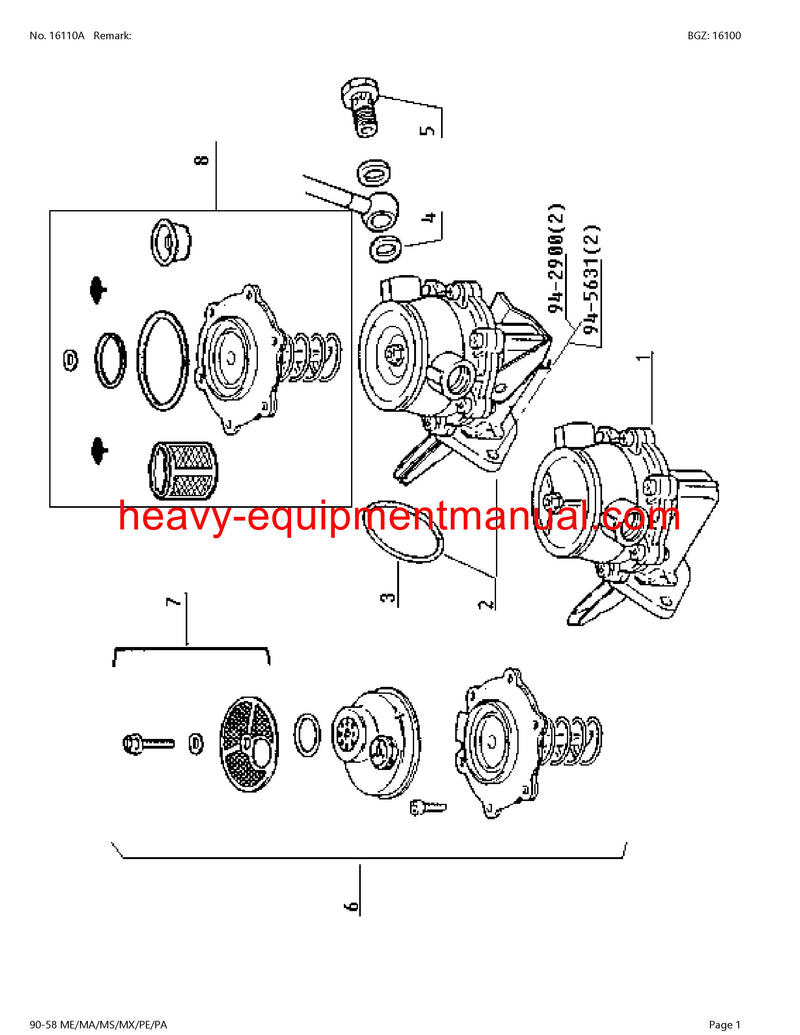 No. 16110A Remark:

BGZ: 16100

8

5

4

94-2900(2)

94-5631(2)

1

heavy-equipmentmanual.com

3

2

7

6

90-58 ME/MA/MS/MX/PE/PA

Page 1