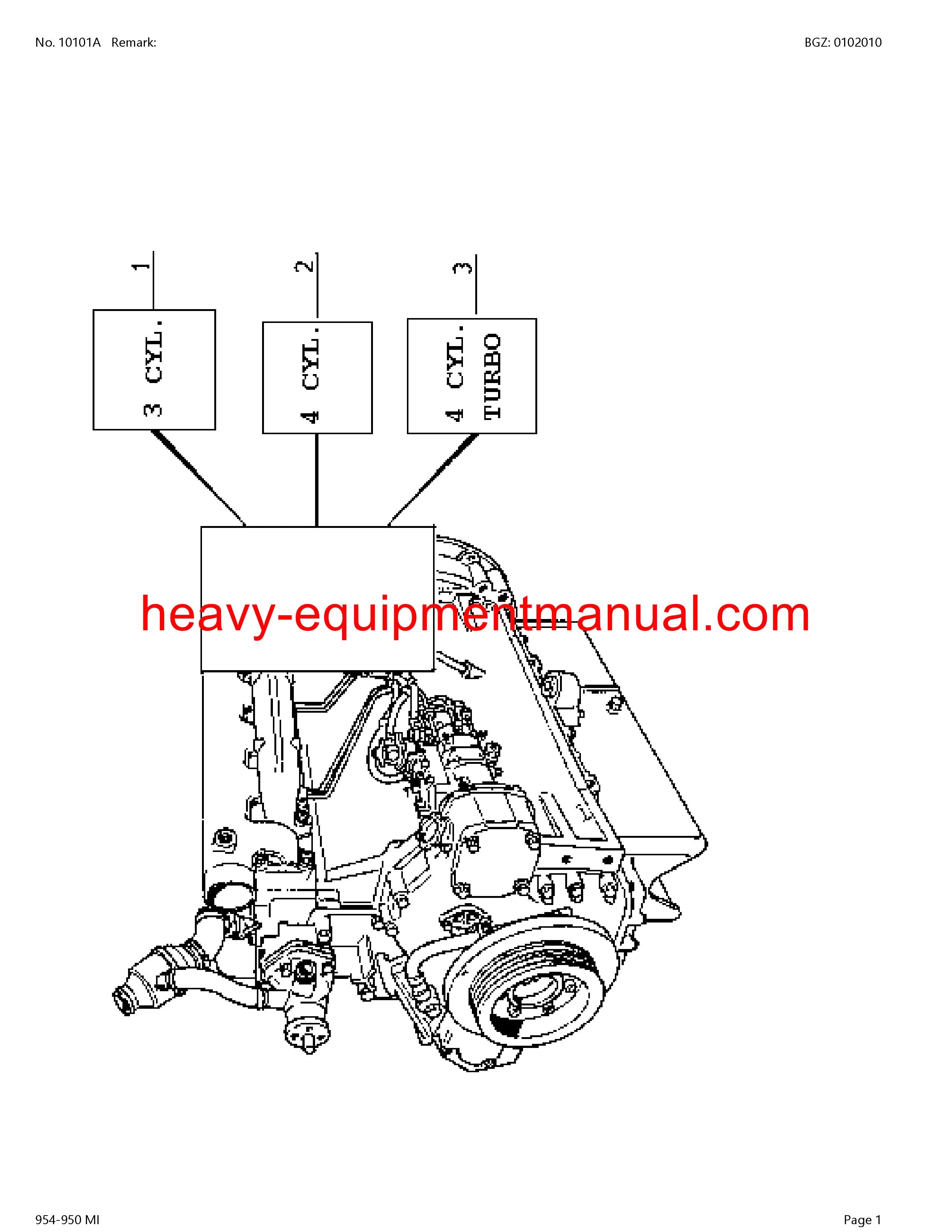 No. 10101A Remark:

BGZ: 0102010

1

3 CYL.

2

4 CYL.

3

4 CYL. TURBO

heavy-equipmentmanual.com

954-950 MI

Page 1