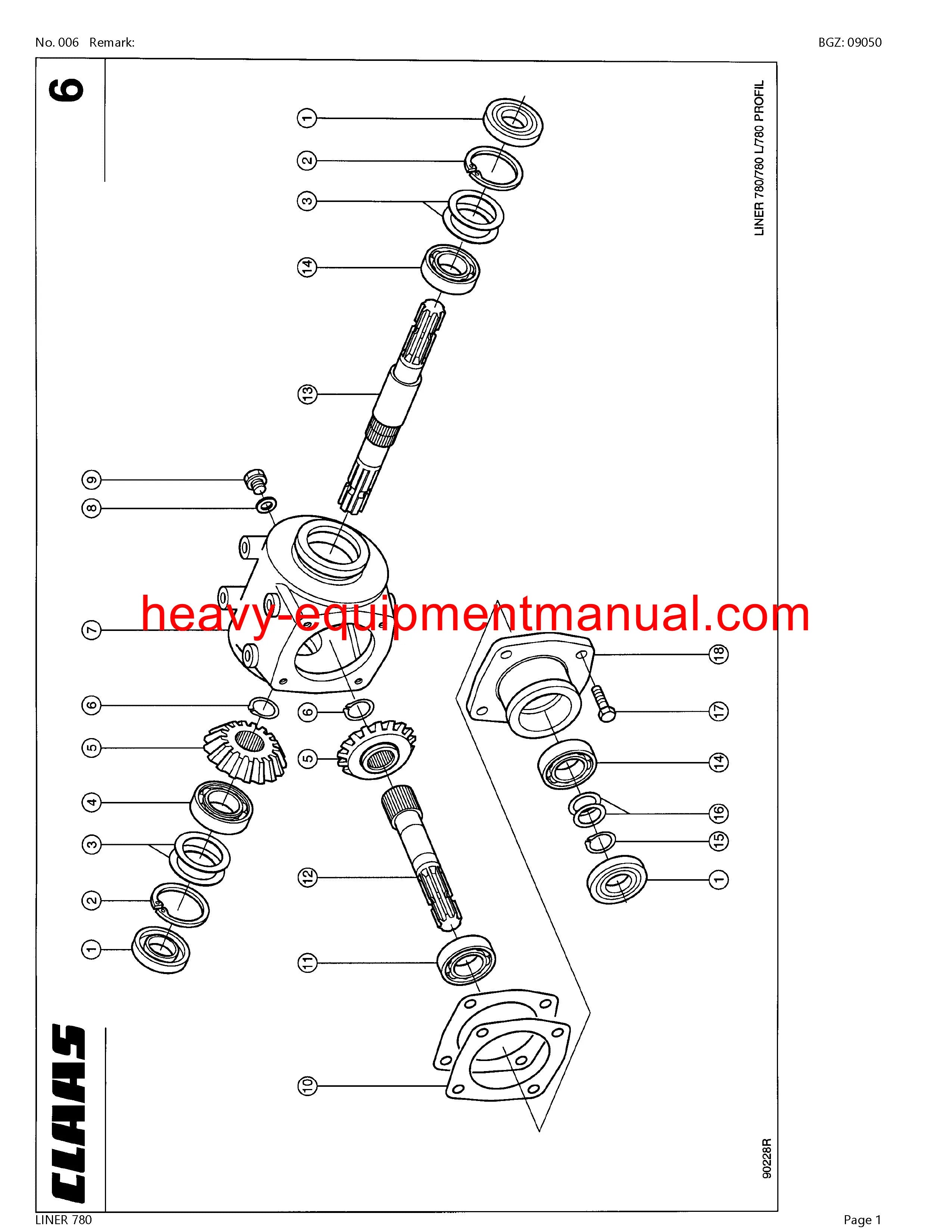 No. 006 Remark:

BGZ: 09050

6

LINER 780/780 L/780 PROFIL

1
2
3
14
13
9
8
7
6
5
4
3
2
1
6
5
12
11
10
18
17
14
16
15
1

heavy-equipmentmanual.com

CLAAS

90228R

LINER 780

Page 1