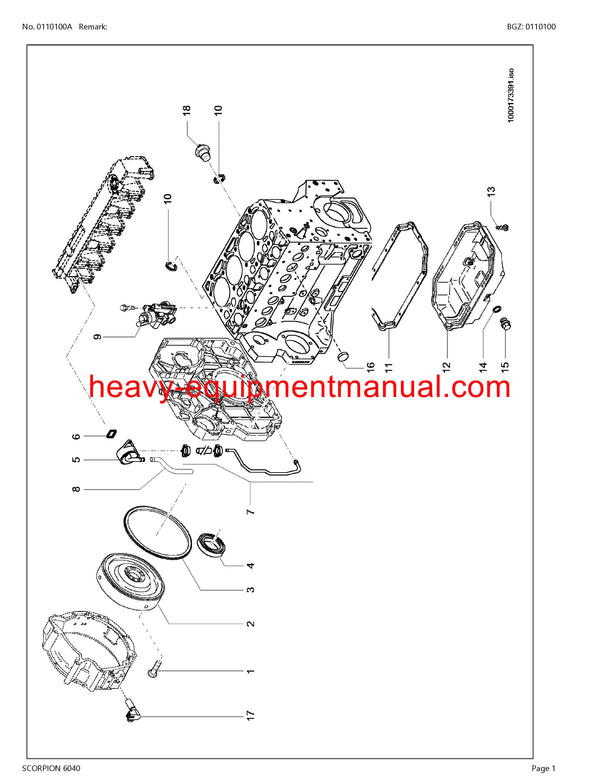 No. 0110100A Remark:

BGZ: 0110100

1000173391.iso

18
10
10
13
9
16
11
12
14
15

heavy-equipmentmanual.com

6
5
8
7
4
3
2
1
17

SCORPION 6040

Page 1