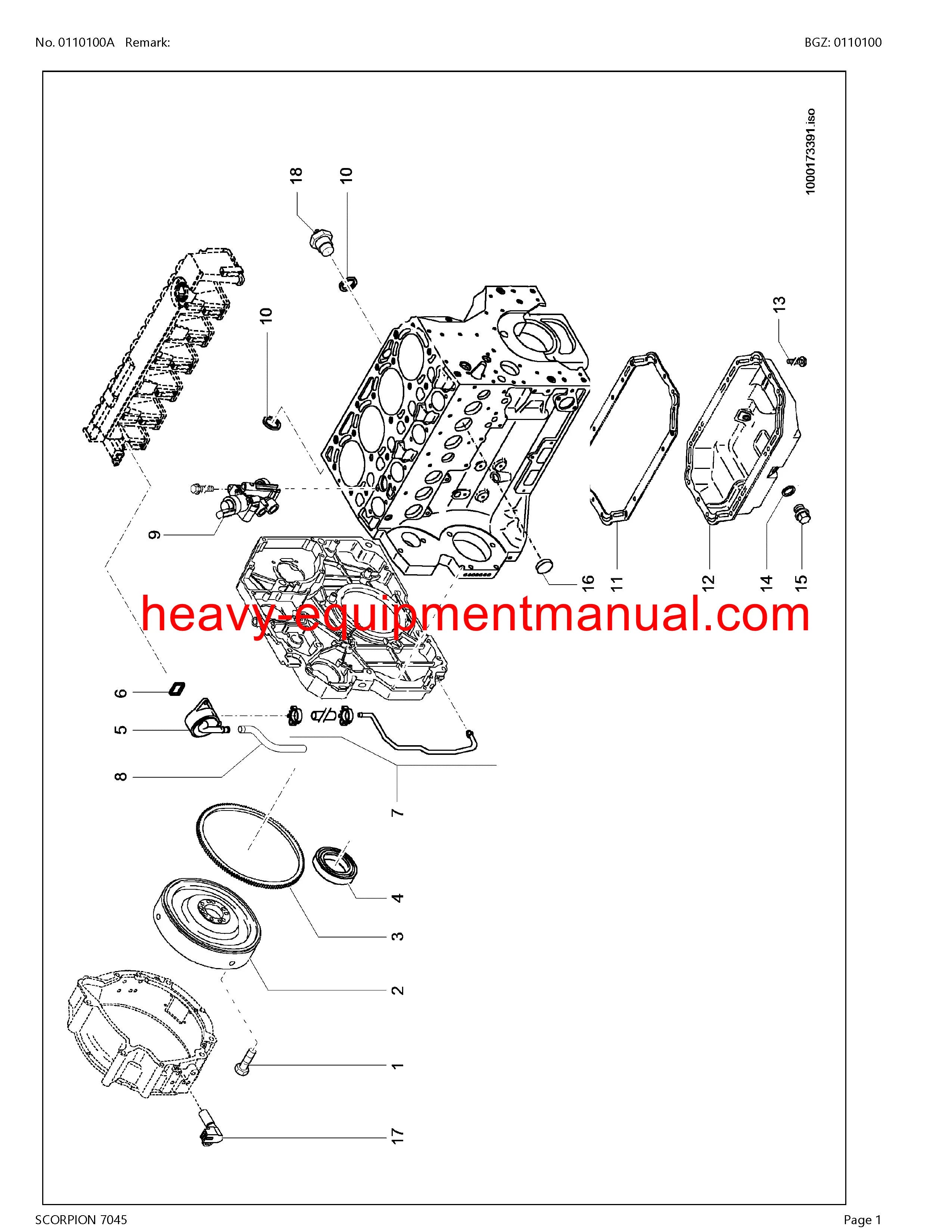 No. 0110100A Remark:

BGZ: 0110100

1000173391.iso

18
10
10
13
9
16
11
12
14
15

heavy-equipmentmanual.com

6
5
8
7
4
3
2
1
17

SCORPION 7045

Page 1