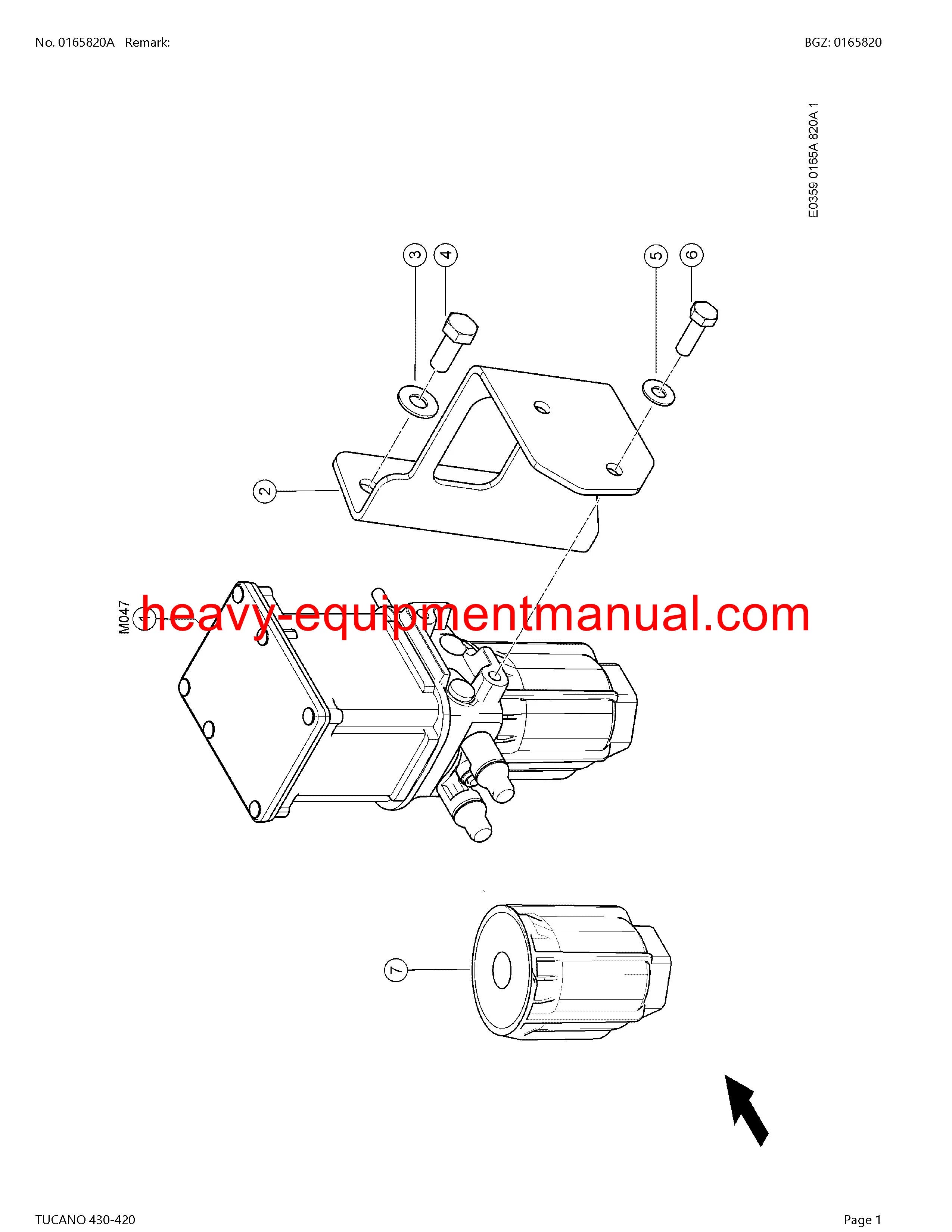 No. 0165820A Remark:

BGZ: 0165820

E0359 0165A 820A 1

3
4
5
6
2
M047
1
heavy-equipmentmanual.com
7

TUCANO 430-420

Page 1