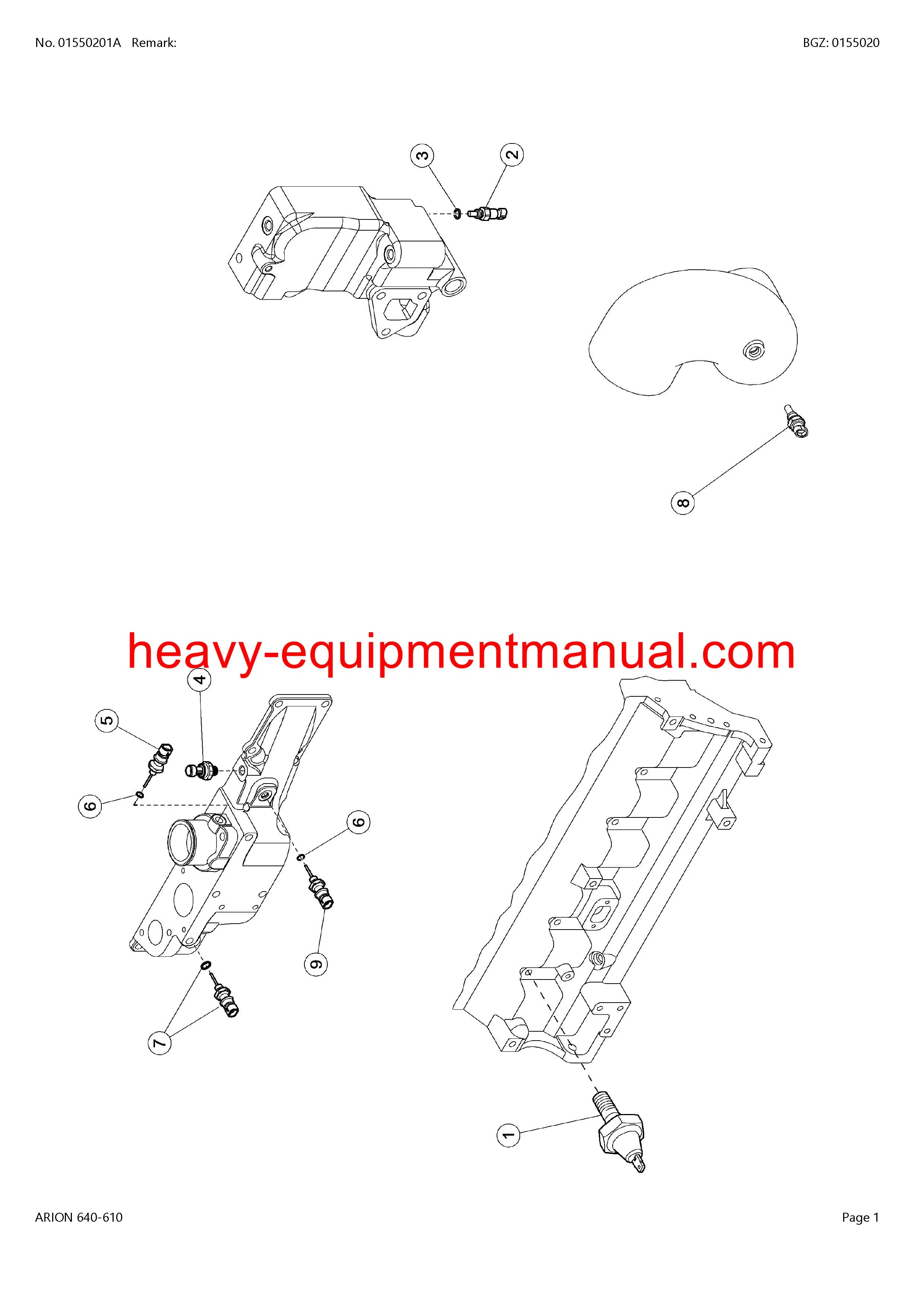 No. 01550201A Remark:

BGZ: 0155020

3
2

8

heavy-equipmentmanual.com

4
5
6
6
9
7
1

ARION 640-610

Page 1