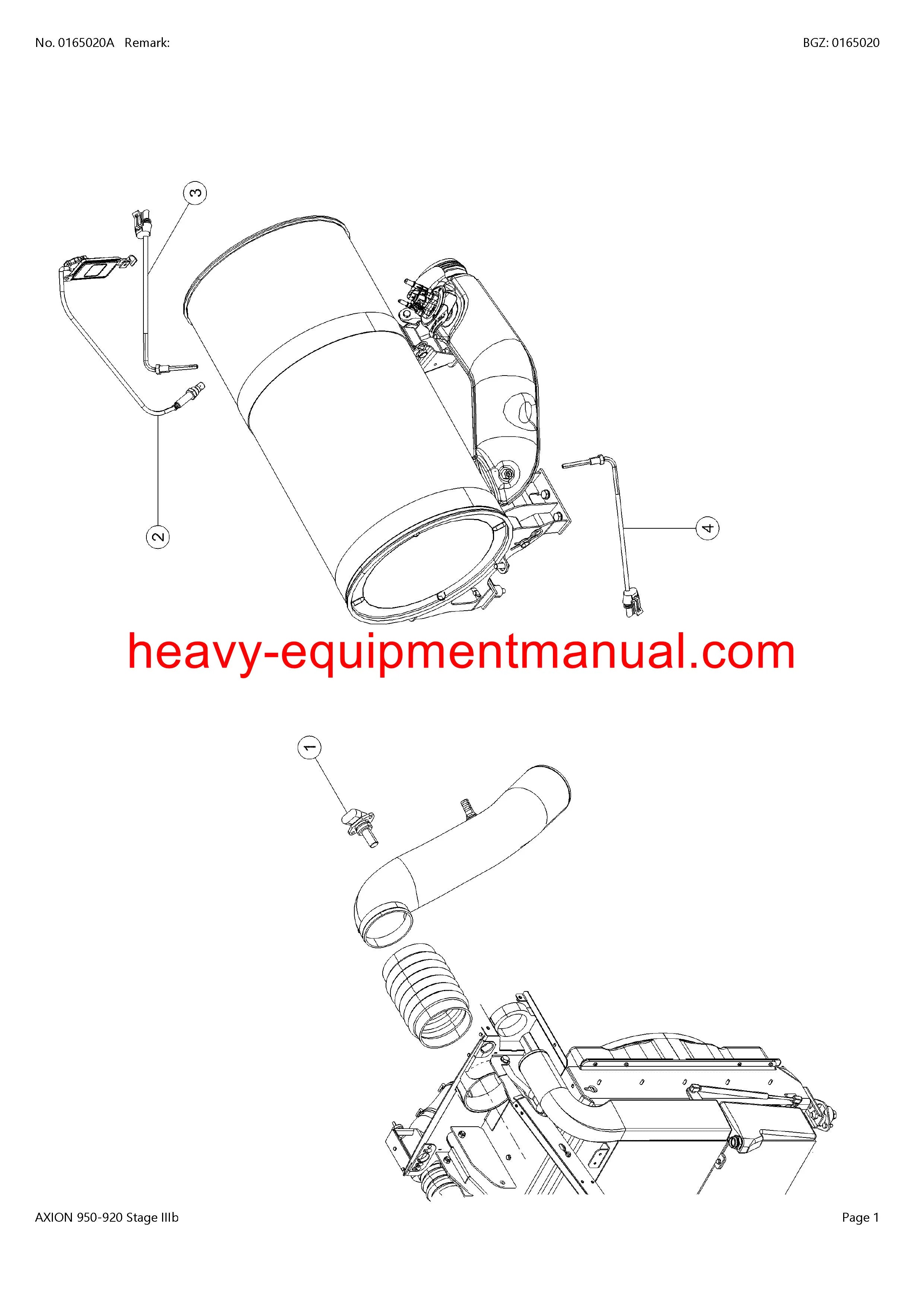 No. 0165020A Remark:

BGZ: 0165020

3

2

4

heavy-equipmentmanual.com

1

AXION 950-920 Stage IIIb

Page 1