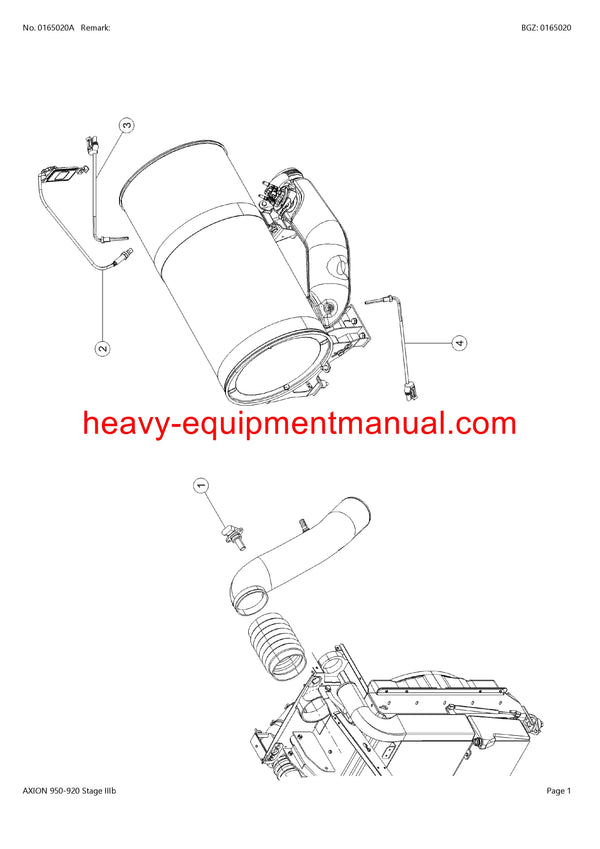 No. 0165020A Remark:

BGZ: 0165020

3

2

4

heavy-equipmentmanual.com

1

AXION 950-920 Stage IIIb

Page 1