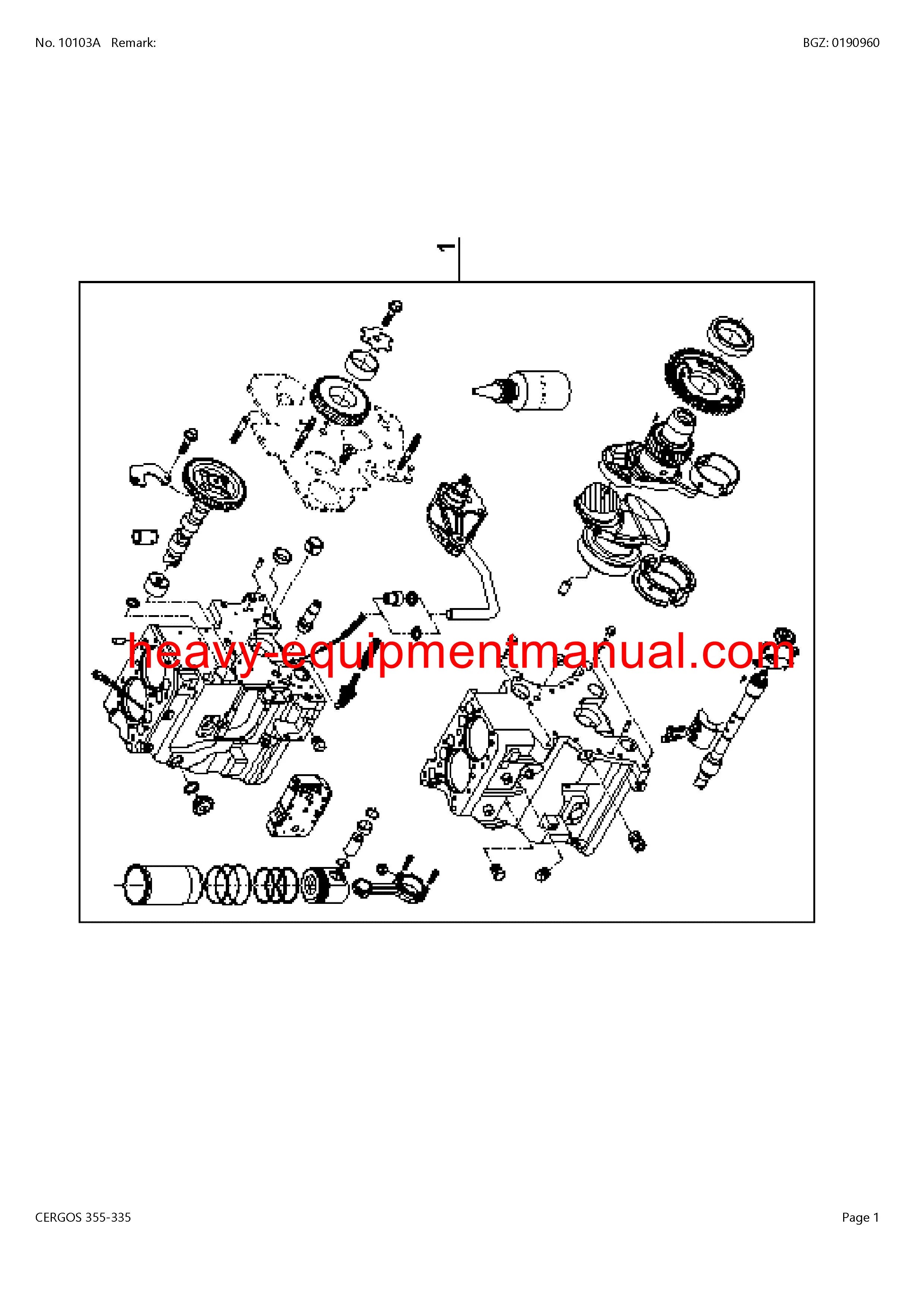 No. 10103A Remark:

BGZ: 0190960

1

heavy-equipmentmanual.com

CERGOS 355-335

Page 1